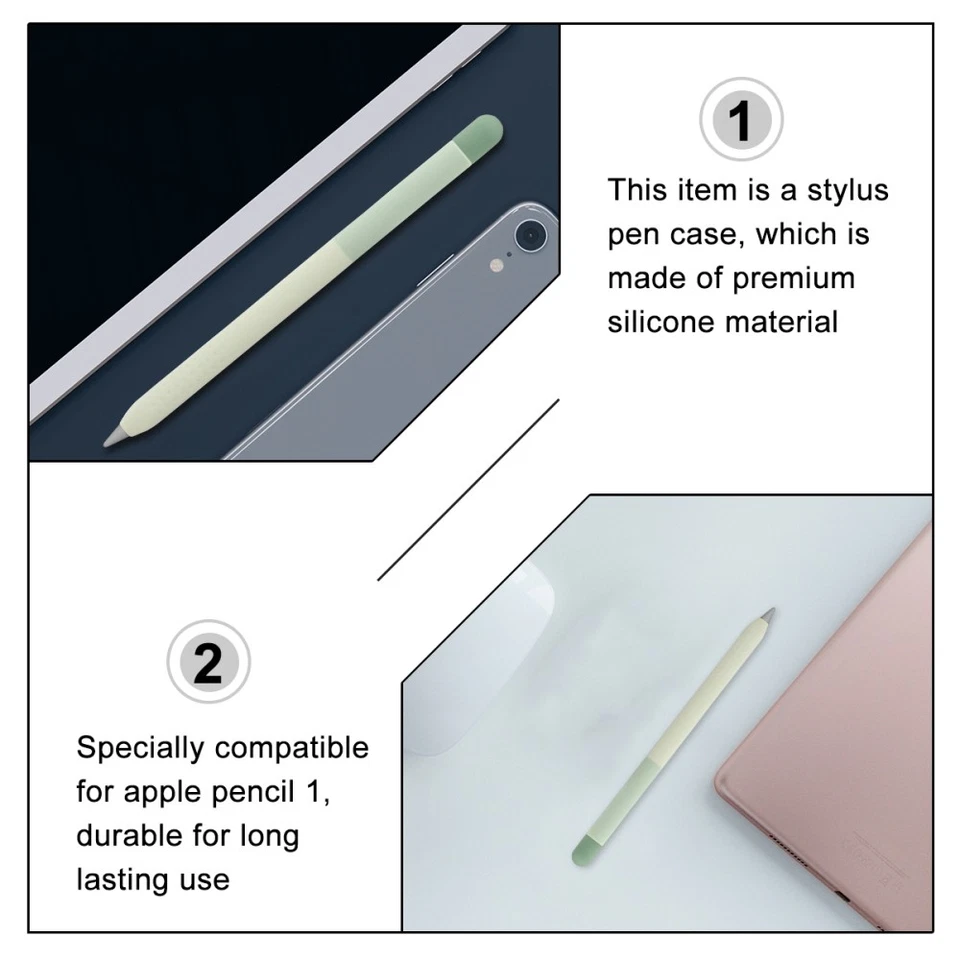 1

This item is a stylus pen case, which is made of premium silicone material

2

Specially compatible for apple pencil 1, durable for long lasting use