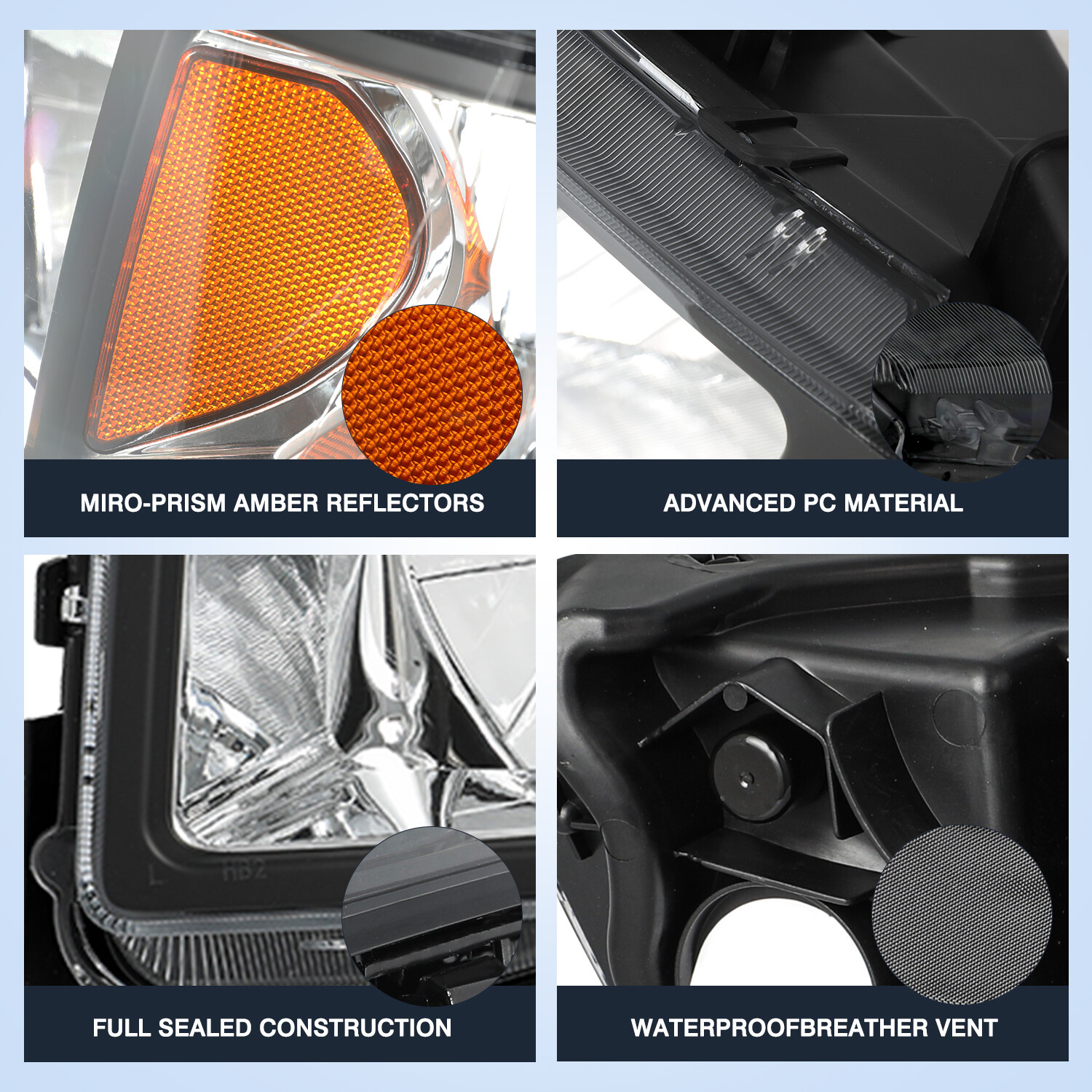 MIRO-PRISM AMBER REFLECTORS

ADVANCED PC MATERIAL

L HB2

FULL SEALED CONSTRUCTION

WATERPROOFBREATHER VENT