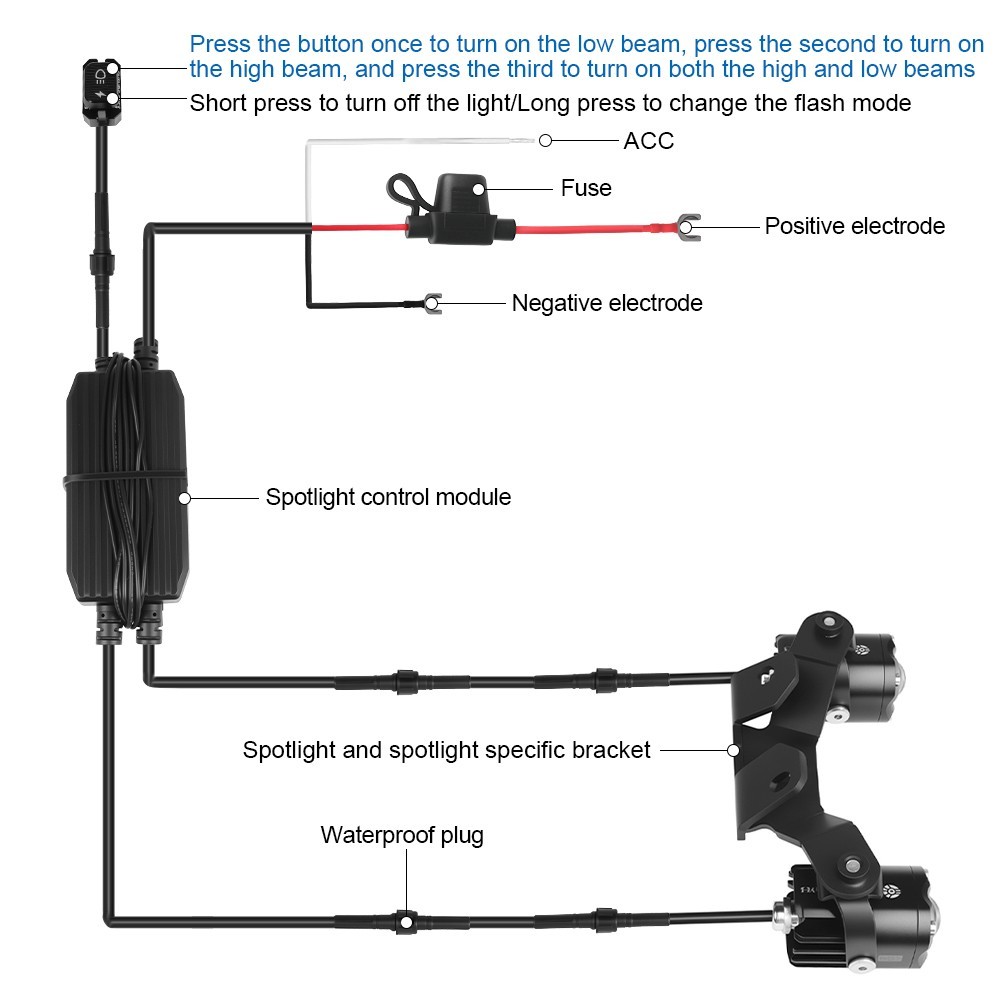 Press the button once to turn on the low beam, press the second to turn on the high beam, and press the third to turn on both the high and low beams

Short press to turn off the light/Long press to change the flash mode

ACC

Fuse

Positive electrode

Negative electrode

Spotlight control module

Spotlight and spotlight specific bracket

Waterproof plug