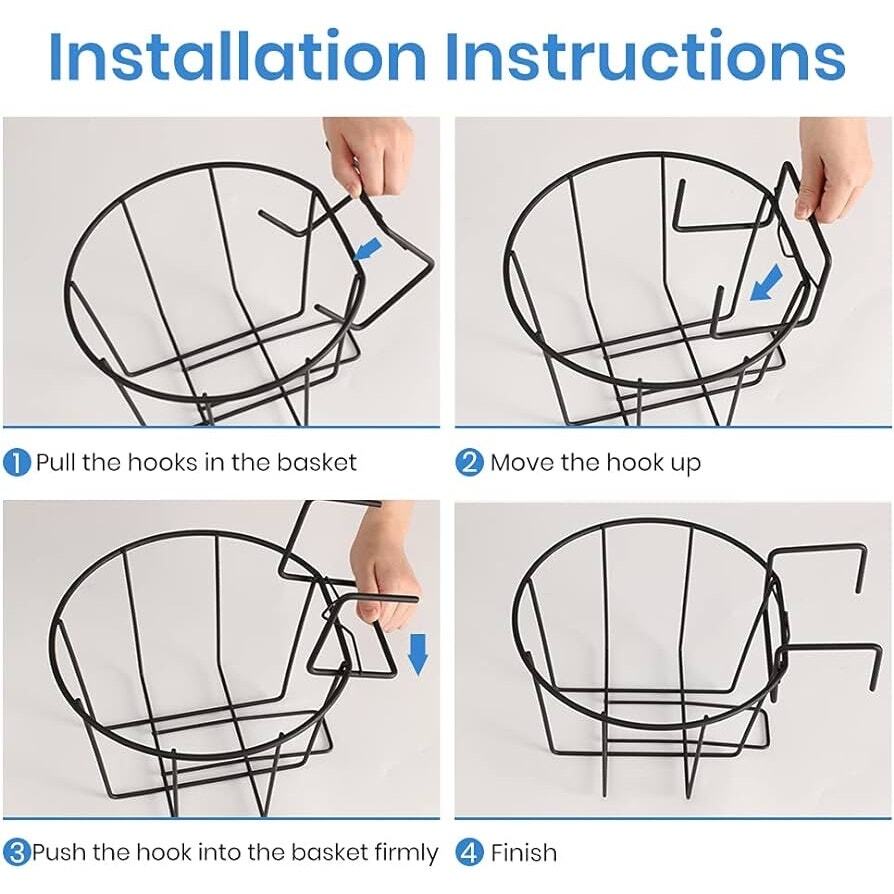 Installation Instructions

1 Pull the hooks in the basket

2 Move the hook up

3 Push the hook into the basket firmly

4 Finish