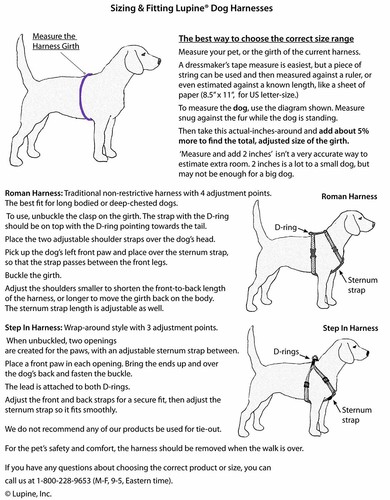 Sizing & Fitting Lupine® Dog Harnesses

Measure the Harness Girth

The best way to choose the correct size range

Measure your pet, or the girth of the current harness.

A dressmaker's tape measure is easiest, but a piece of string can be used and then measured against a ruler, or even estimated against a known length, like a sheet of paper (8.5" x 11", for US letter-size.)

To measure the dog, use the diagram shown. Measure snug against the fur while the dog is standing.

Then take this actual-inches-around and add about 5% more to find the total, adjusted size of the girth.

'Measure and add 2 inches' isn't a very accurate way to estimate extra room. 2 inches is a lot to a small dog, but may not be enough for a big dog.

Roman Harness: Traditional non-restrictive harness with 4 adjustment points. The best fit for long bodied or deep-chested dogs.

To use, unbuckle the clasp on the girth. The strap with the D-ring should be on top with the D-ring pointing towards the tail.

Place the two adjustable shoulder straps over the dog's head.

Pick up the dog's left front paw and place over the sternum strap, so that the strap passes between the front legs.

Buckle the girth.

Adjust the shoulders smaller to shorten the front-to-back length of the harness, or longer to move the girth back on the body. The sternum strap length is adjustable as well.

Roman Harness

D-ring

Sternum strap

Step In Harness: Wrap-around style with 3 adjustment points.

When unbuckled, two openings are created for the paws, with an adjustable sternum strap between.

Place a front paw in each opening. Bring the ends up and over the dog's back and fasten the buckle.

The lead is attached to both D-rings.

Adjust the front and back straps for a secure fit, then adjust the sternum strap so it fits smoothly.

Step In Harness

D-rings

Sternum strap

We do not recommend any of our products be used for tie-out.

For the pet's safety and comfort, the harness should be removed when the walk is over.

If you have any questions about choosing the correct product or size, you can call us at 1-800-228-9653 (M-F, 9-5, Eastern time).

© Lupine, Inc.