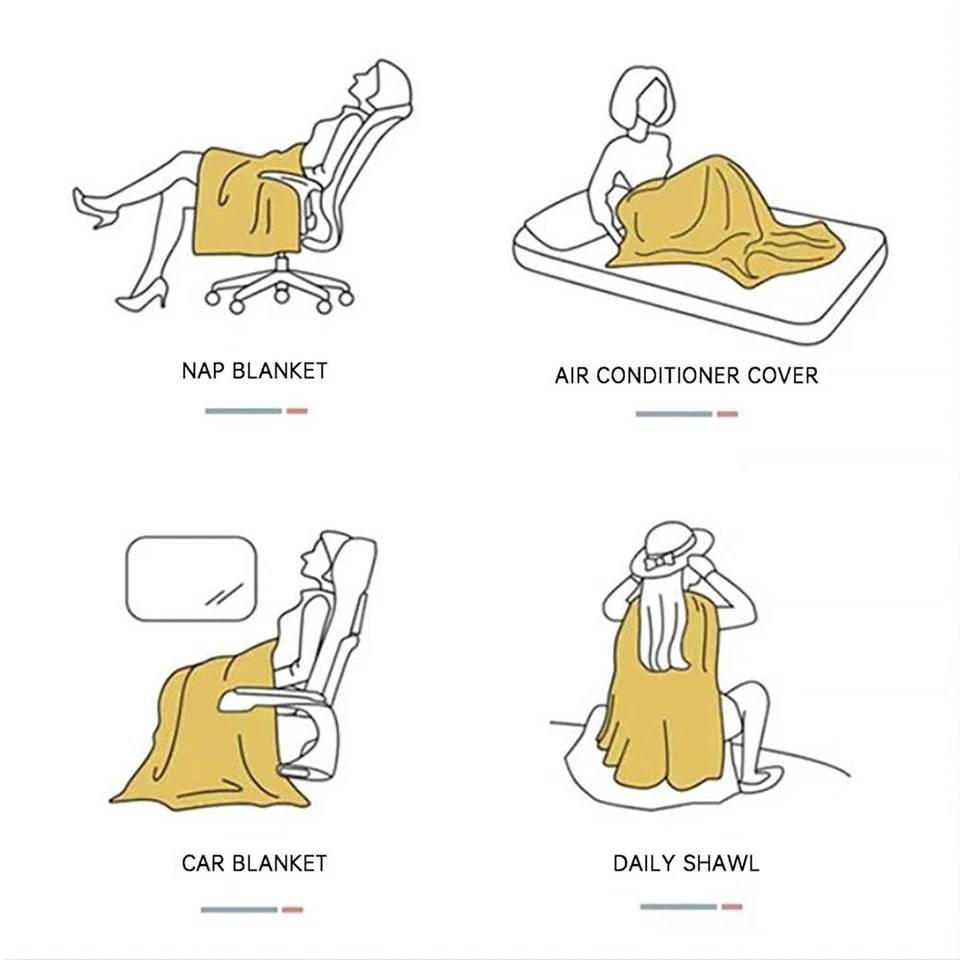 NAP BLANKET

AIR CONDITIONER COVER

CAR BLANKET

DAILY SHAWL