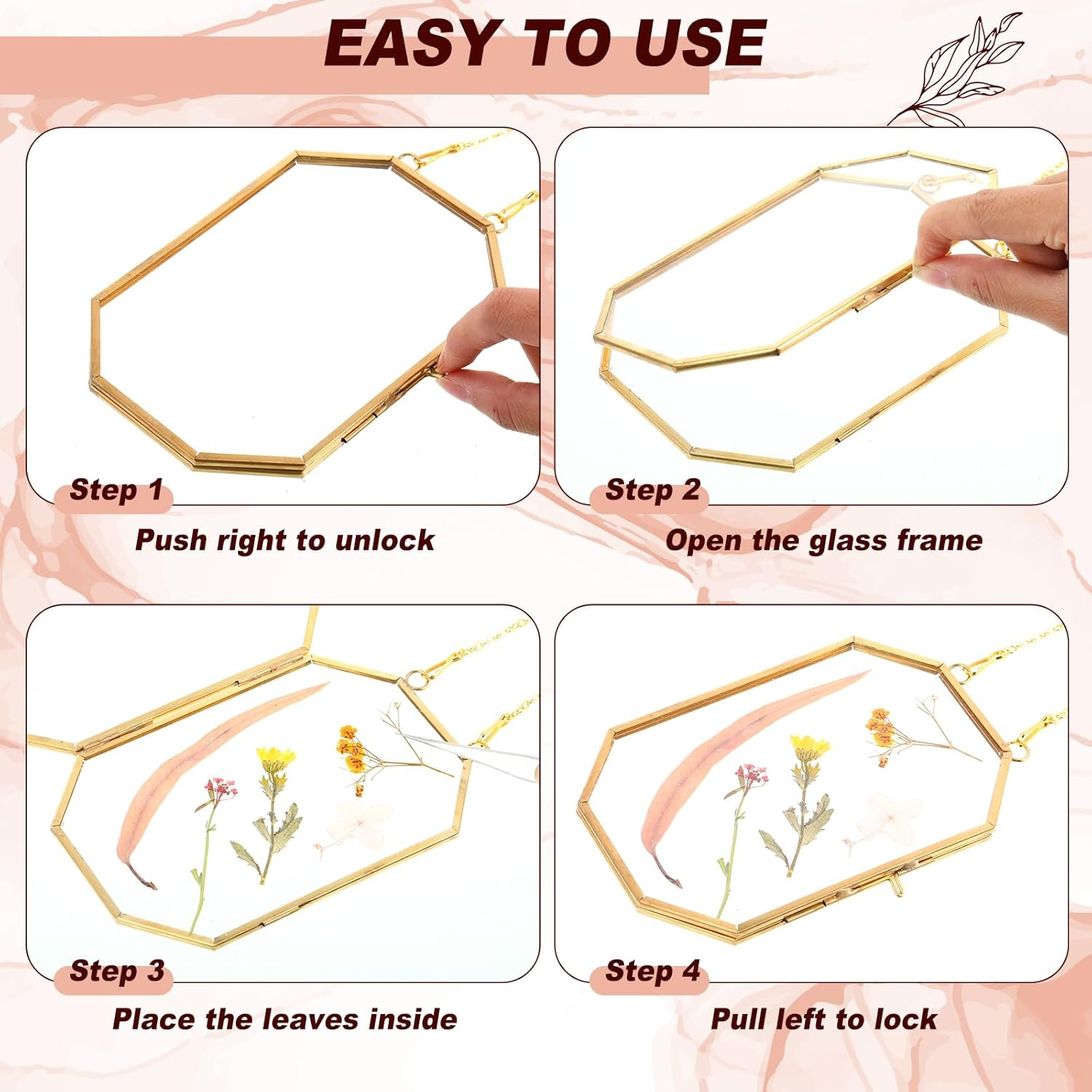 EASY TO USE

Step 1
Push right to unlock

Step 2
Open the glass frame

Step 3
Place the leaves inside

Step 4
Pull left to lock