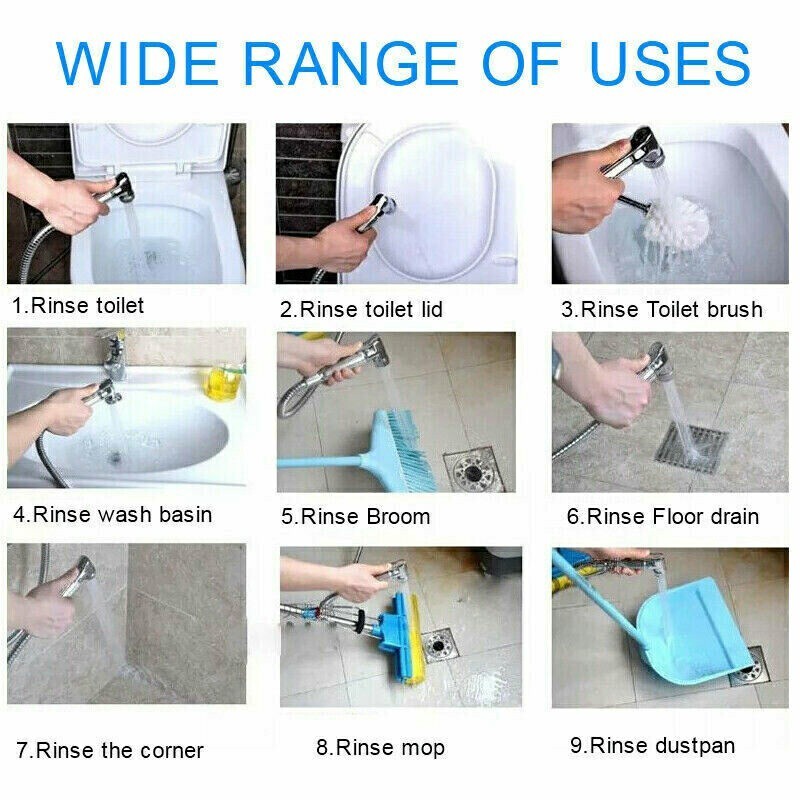 WIDE RANGE OF USES

1.Rinse toilet

2.Rinse toilet lid

3.Rinse Toilet brush

4.Rinse wash basin

5.Rinse Broom

6.Rinse Floor drain

7.Rinse the corner

8.Rinse mop

9.Rinse dustpan