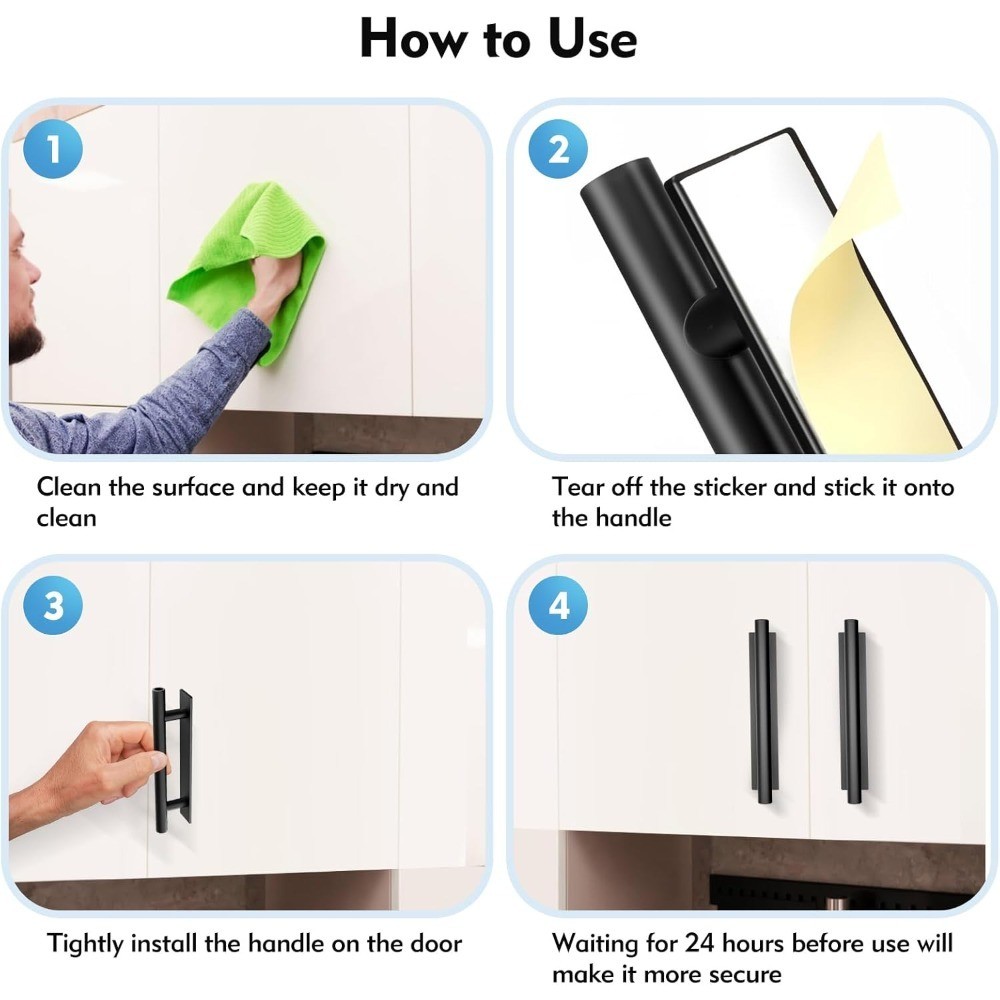 How to Use

1

Clean the surface and keep it dry and clean

2

Tear off the sticker and stick it onto the handle

3

Tightly install the handle on the door

4

Waiting for 24 hours before use will make it more secure