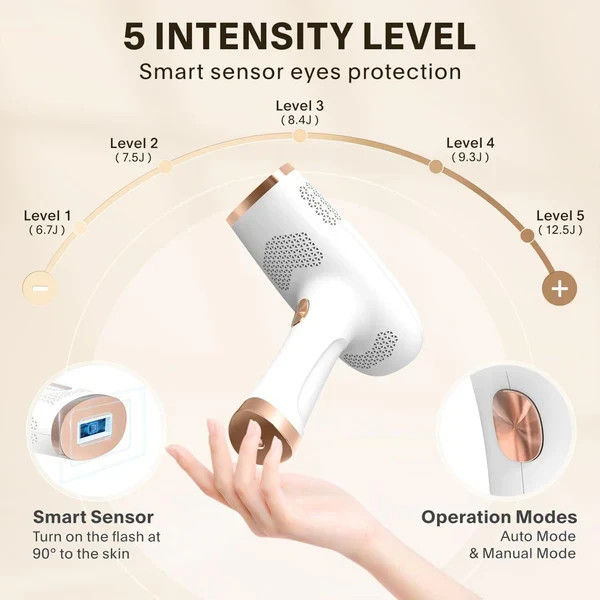 5 INTENSITY LEVEL
Smart sensor eyes protection

Level 1
( 6.7J )

Level 2
( 7.5J )

Level 3
( 8.4J )

Level 4
( 9.3J )

Level 5
( 12.5J )

−

+

Smart Sensor
Turn on the flash at 90° to the skin

Operation Modes
Auto Mode
& Manual Mode