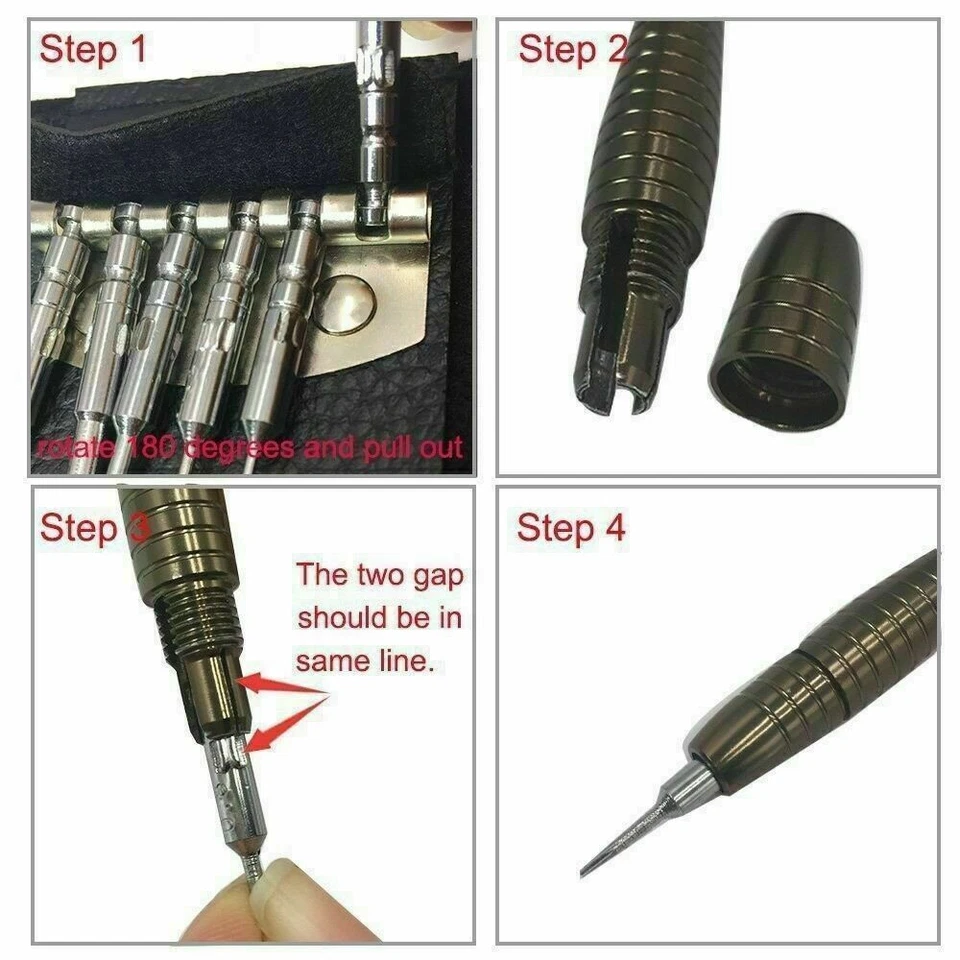 Step 1

rotate 180 degrees and pull out

Step 2

Step 3

The two gap should be in same line.

Step 4