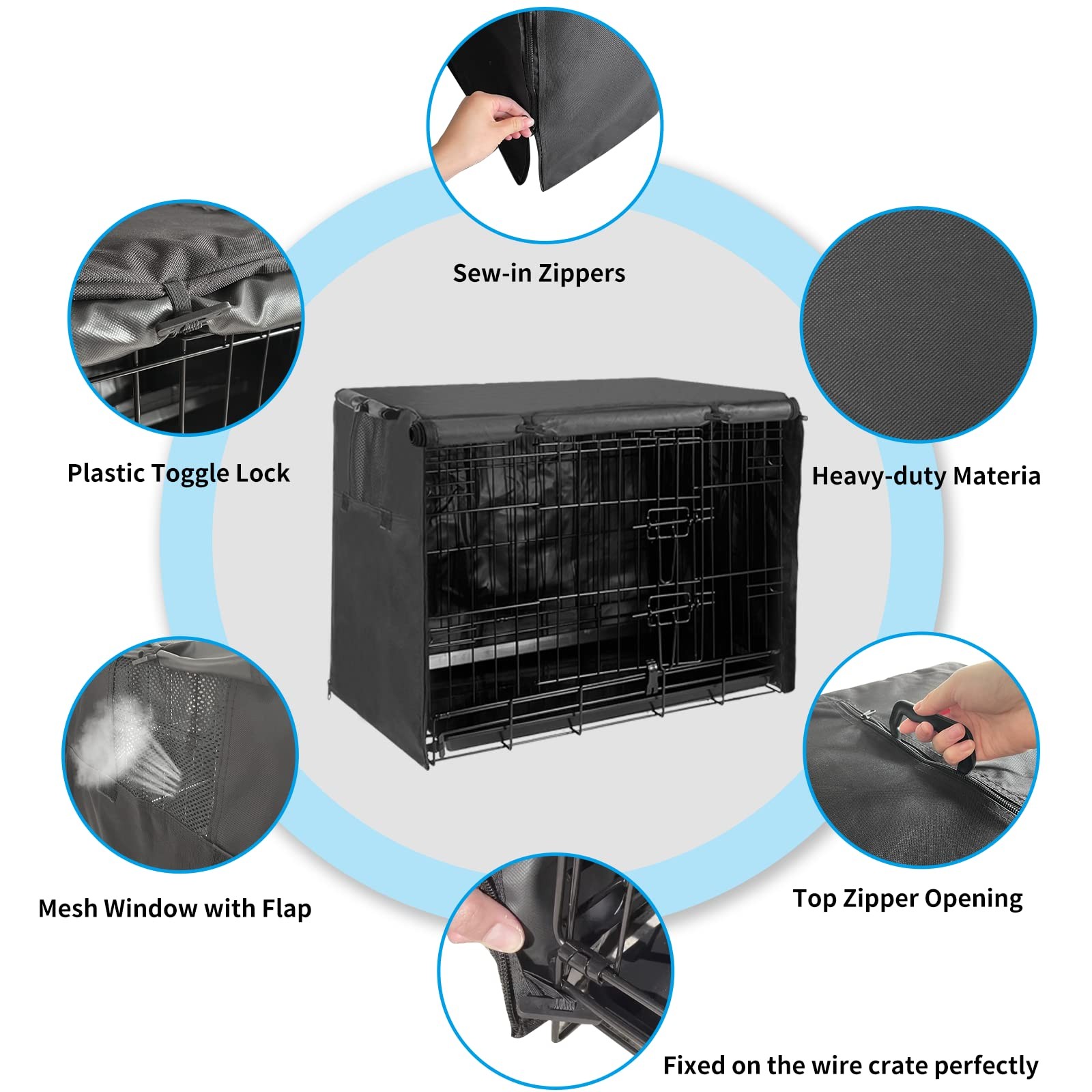 Sew-in Zippers

Plastic Toggle Lock

Heavy-duty Materia

Mesh Window with Flap

Top Zipper Opening

Fixed on the wire crate perfectly