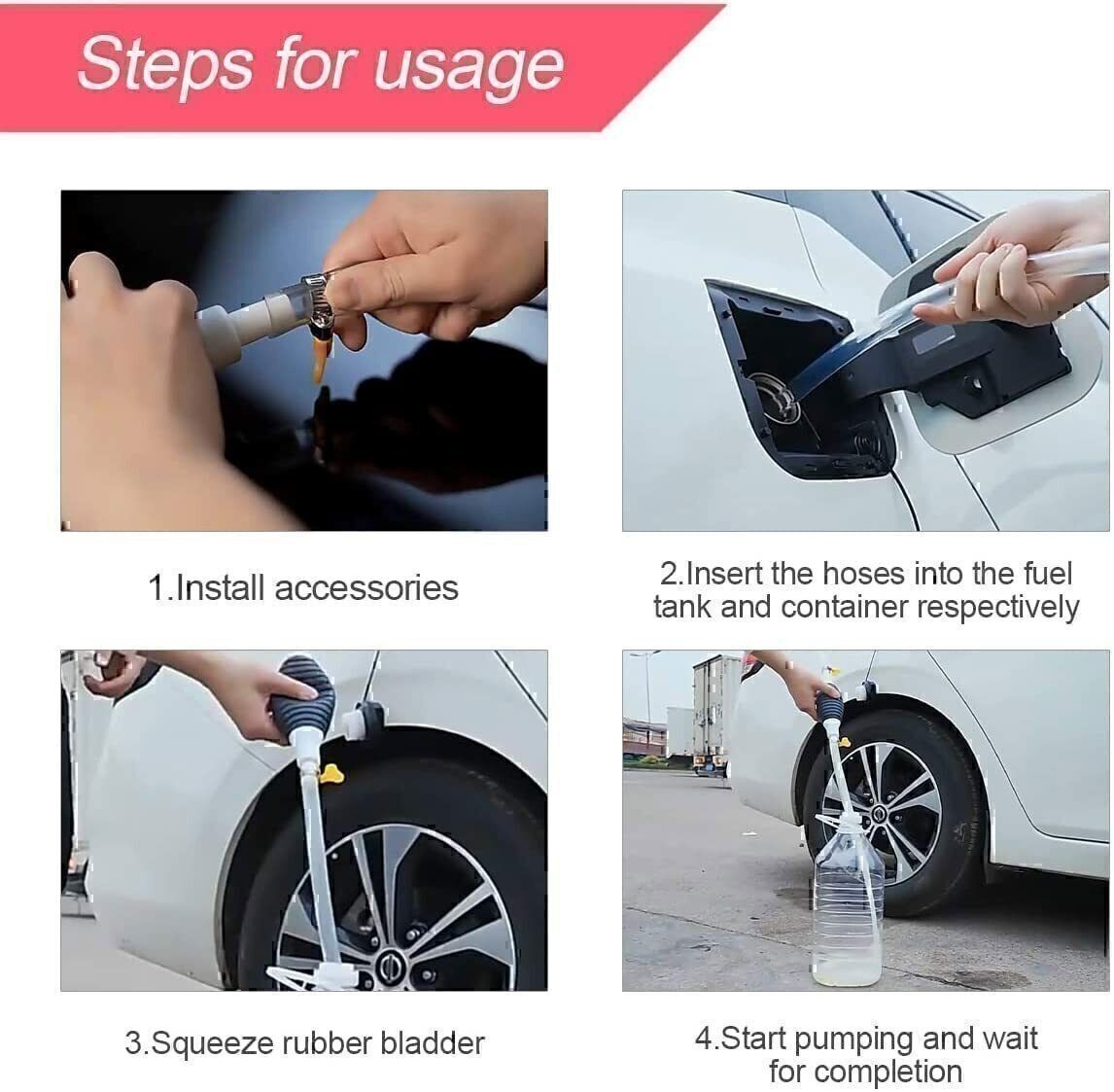 Steps for usage

1.Install accessories

2.Insert the hoses into the fuel tank and container respectively

3.Squeeze rubber bladder

4.Start pumping and wait for completion