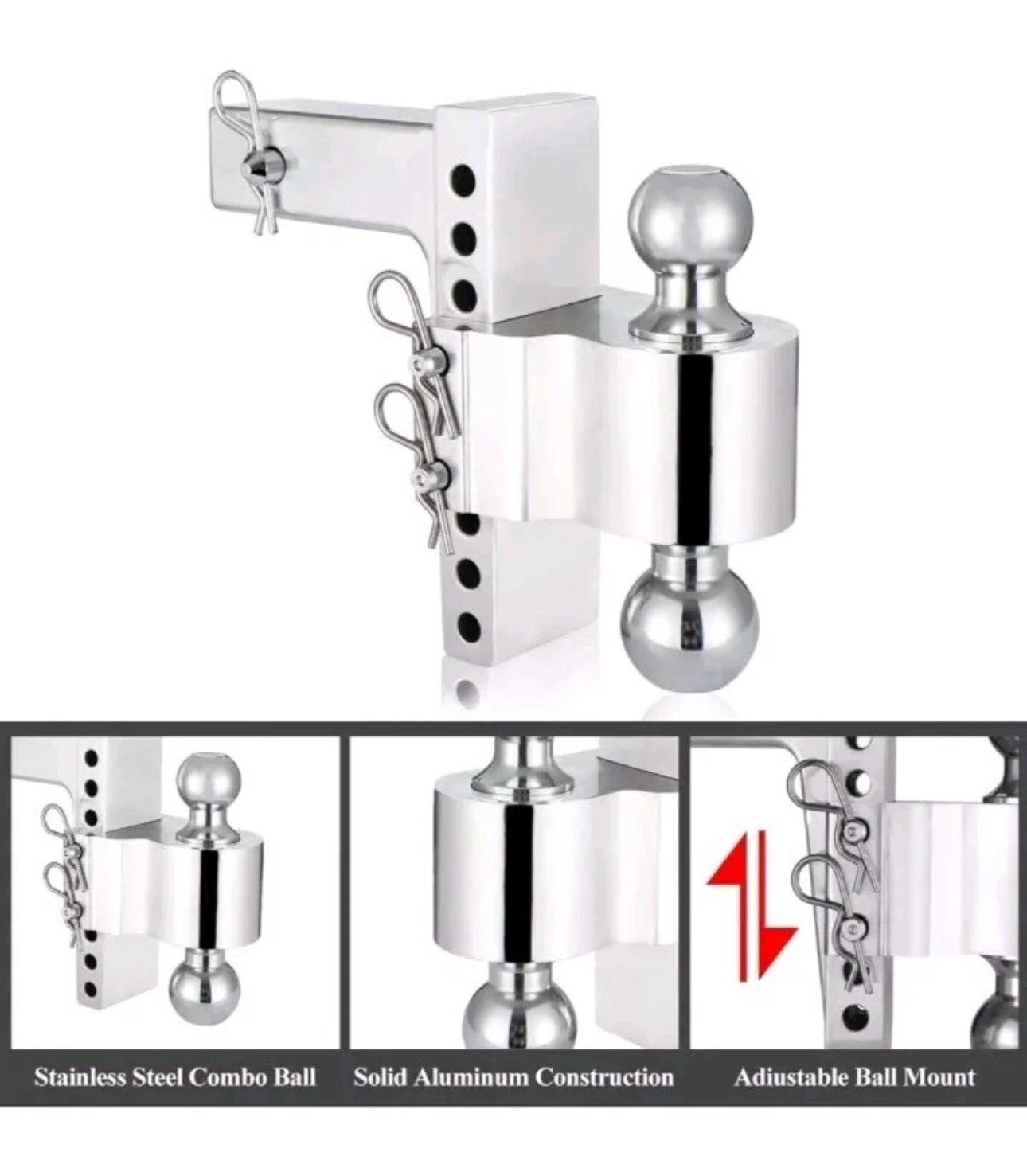 Stainless Steel Combo Ball

Solid Aluminum Construction

Adiustable Ball Mount