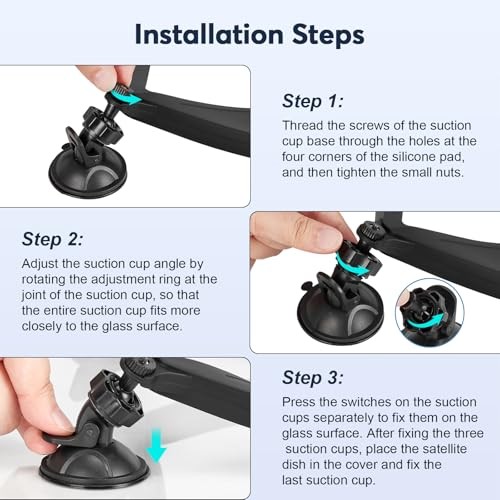 Installation Steps

Step 1:

Thread the screws of the suction cup base through the holes at the four corners of the silicone pad, and then tighten the small nuts.

Step 2:

Adjust the suction cup angle by rotating the adjustment ring at the joint of the suction cup, so that the entire suction cup fits more closely to the glass surface.

Step 3:

Press the switches on the suction cups separately to fix them on the glass surface. After fixing the three suction cups, place the satellite dish in the cover and fix the last suction cup.