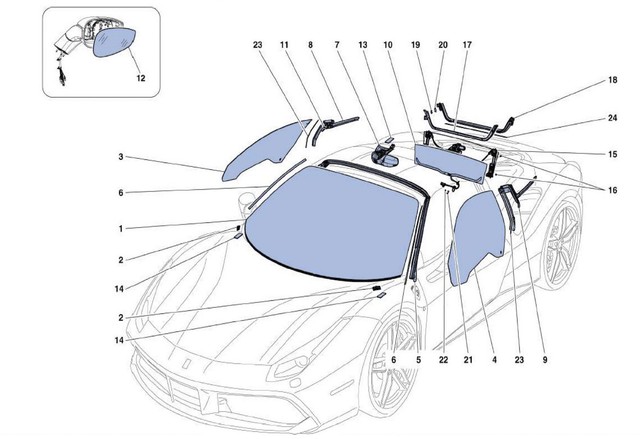 12

23 11 8 7 13 10 19 20 17

18

24

15

16

3

6

1

2

14

2

14

6 5 22 21 4 23 9