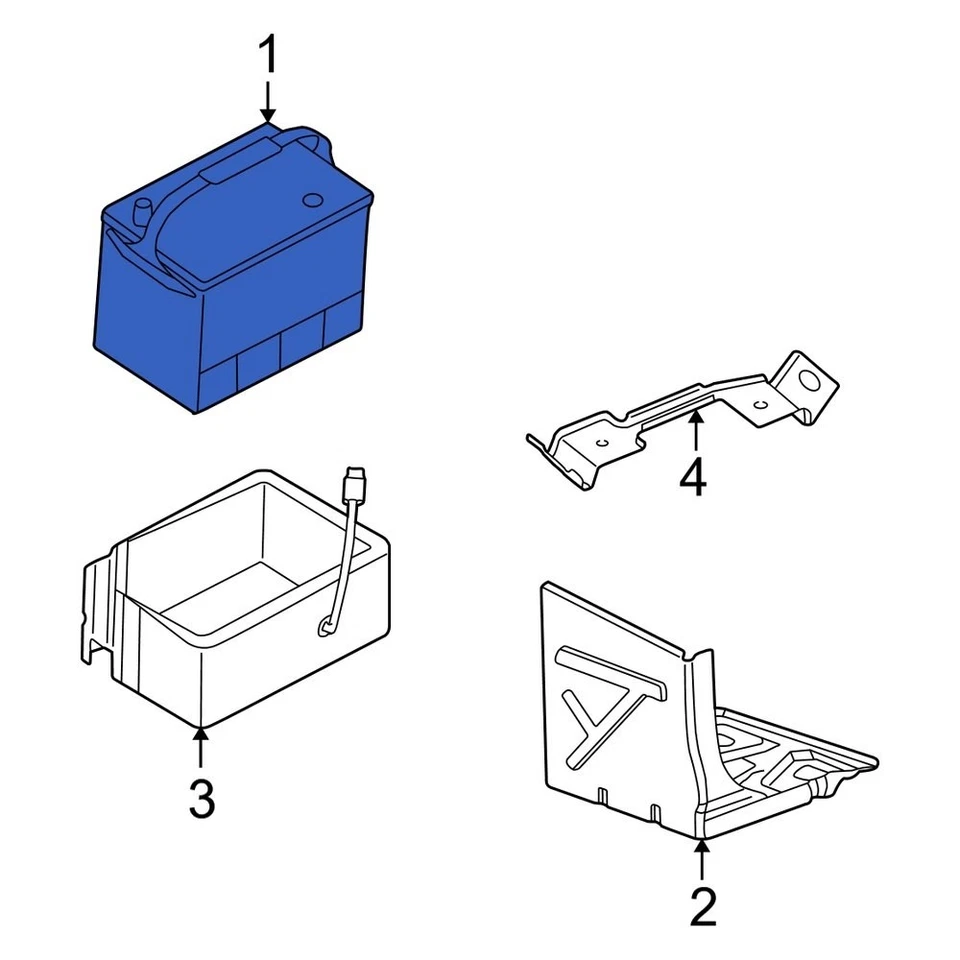 1
4
3
2