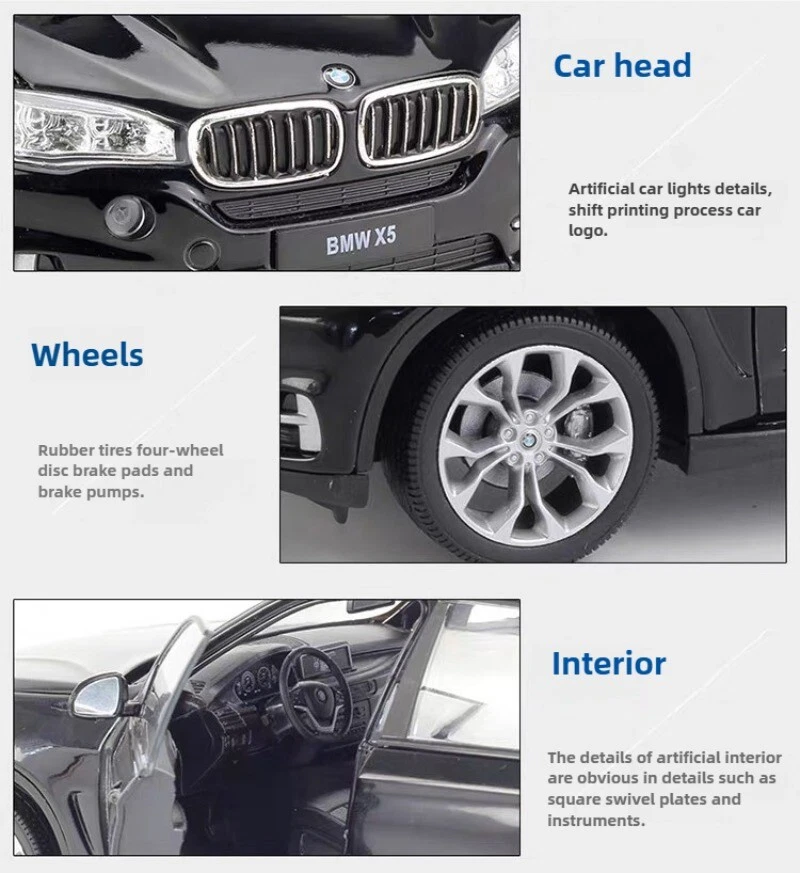 BMW X5

Car head

Artificial car lights details, shift printing process car logo.

Wheels

Rubber tires four-wheel disc brake pads and brake pumps.

Interior

The details of artificial interior are obvious in details such as square swivel plates and instruments.