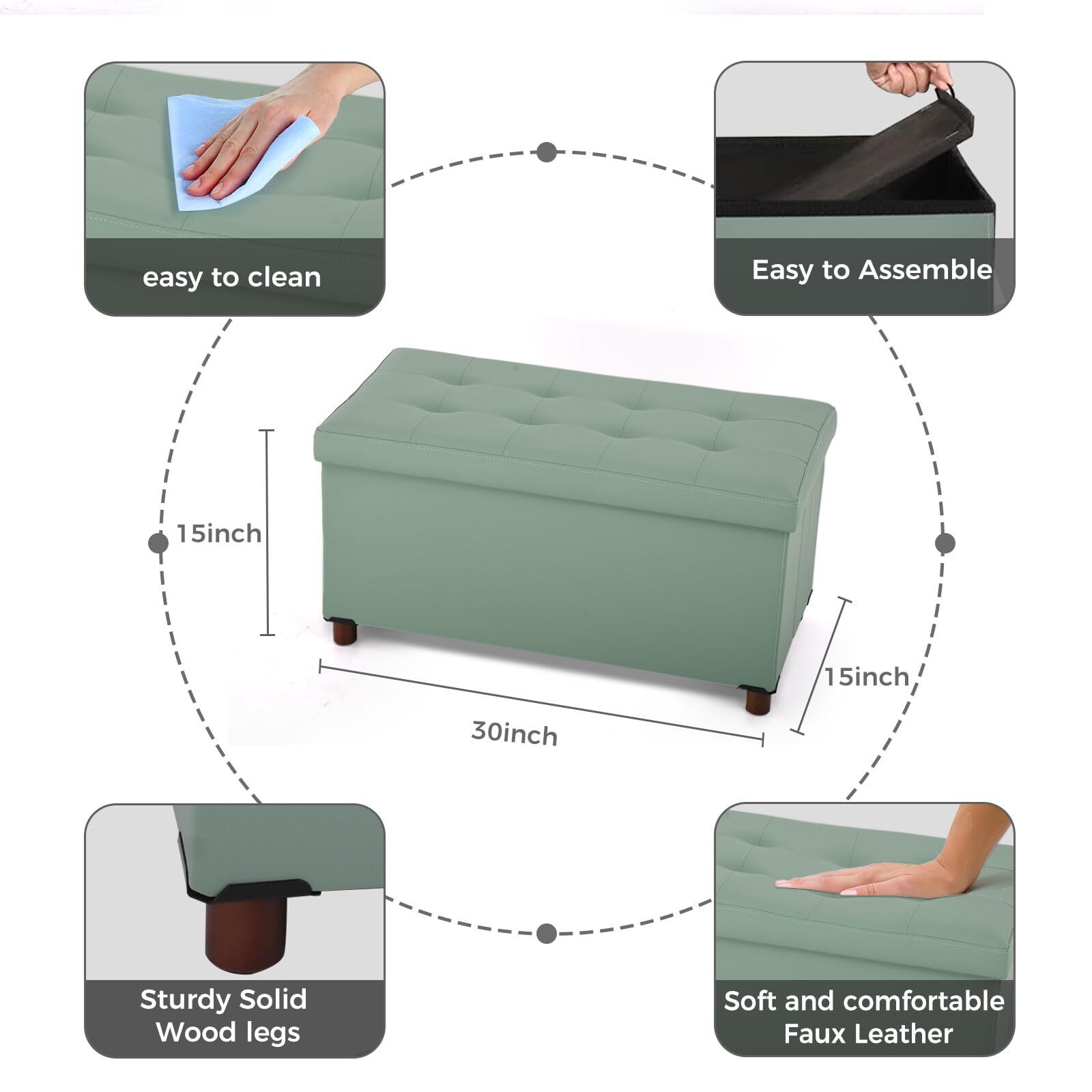 easy to clean

Easy to Assemble

15inch

15inch

30inch

Sturdy Solid Wood legs

Soft and comfortable Faux Leather