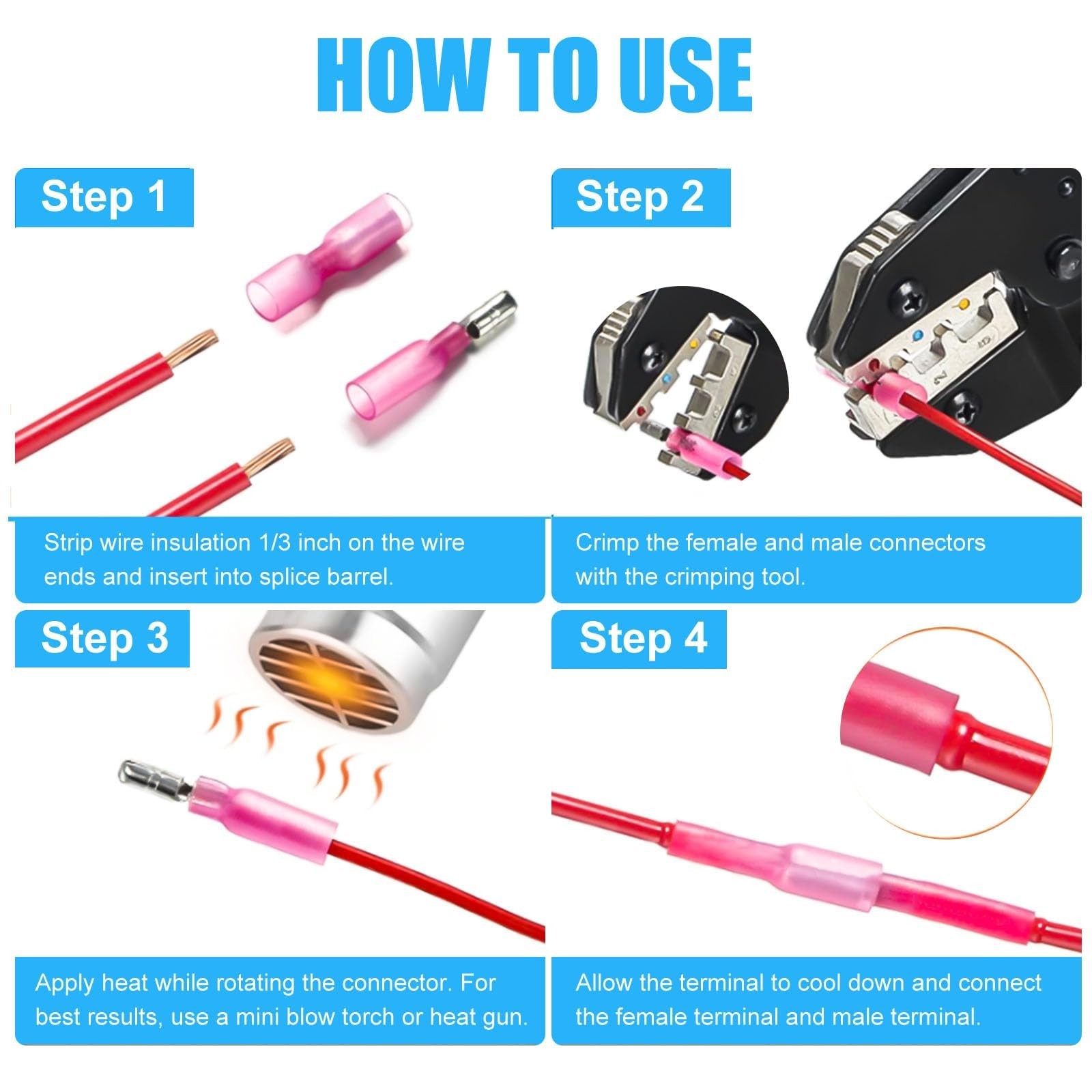 HOW TO USE

Step 1

Strip wire insulation 1/3 inch on the wire ends and insert into splice barrel.

Step 2

Crimp the female and male connectors with the crimping tool.

Step 3

Apply heat while rotating the connector. For best results, use a mini blow torch or heat gun.

Step 4

Allow the terminal to cool down and connect the female terminal and male terminal.