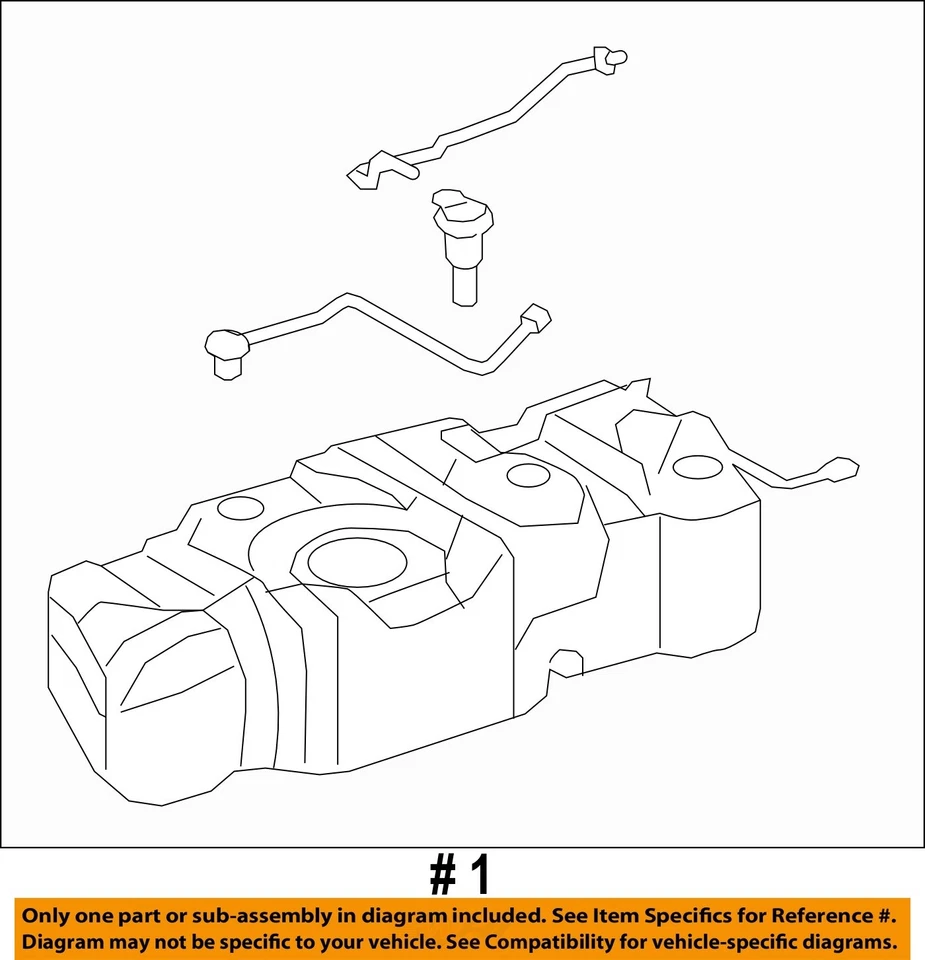 # 1

Only one part or sub-assembly in diagram included. See Item Specifics for Reference #.
Diagram may not be specific to your vehicle. See Compatibility for vehicle-specific diagrams.