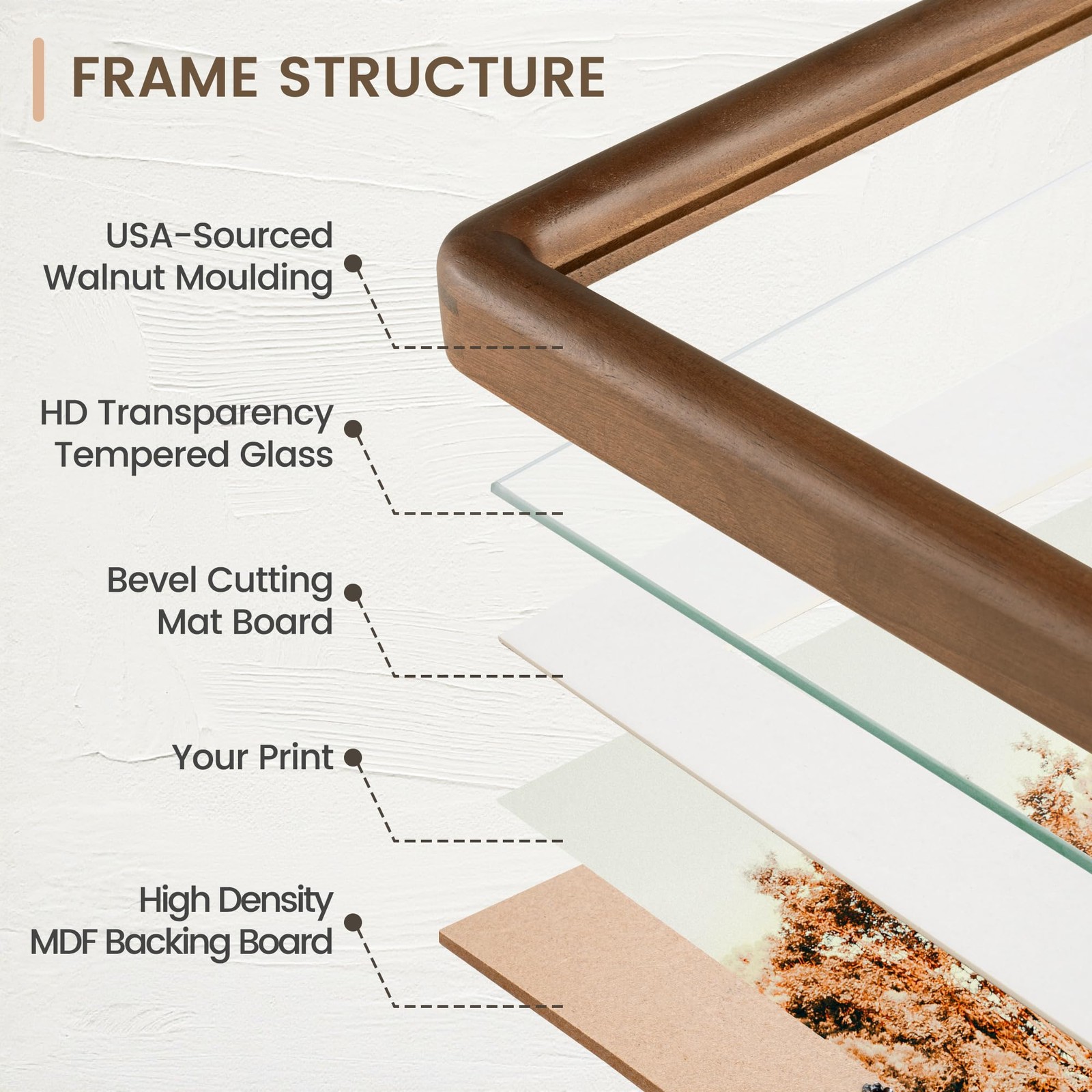 FRAME STRUCTURE

USA-Sourced
Walnut Moulding

HD Transparency
Tempered Glass

Bevel Cutting
Mat Board

Your Print

High Density
MDF Backing Board