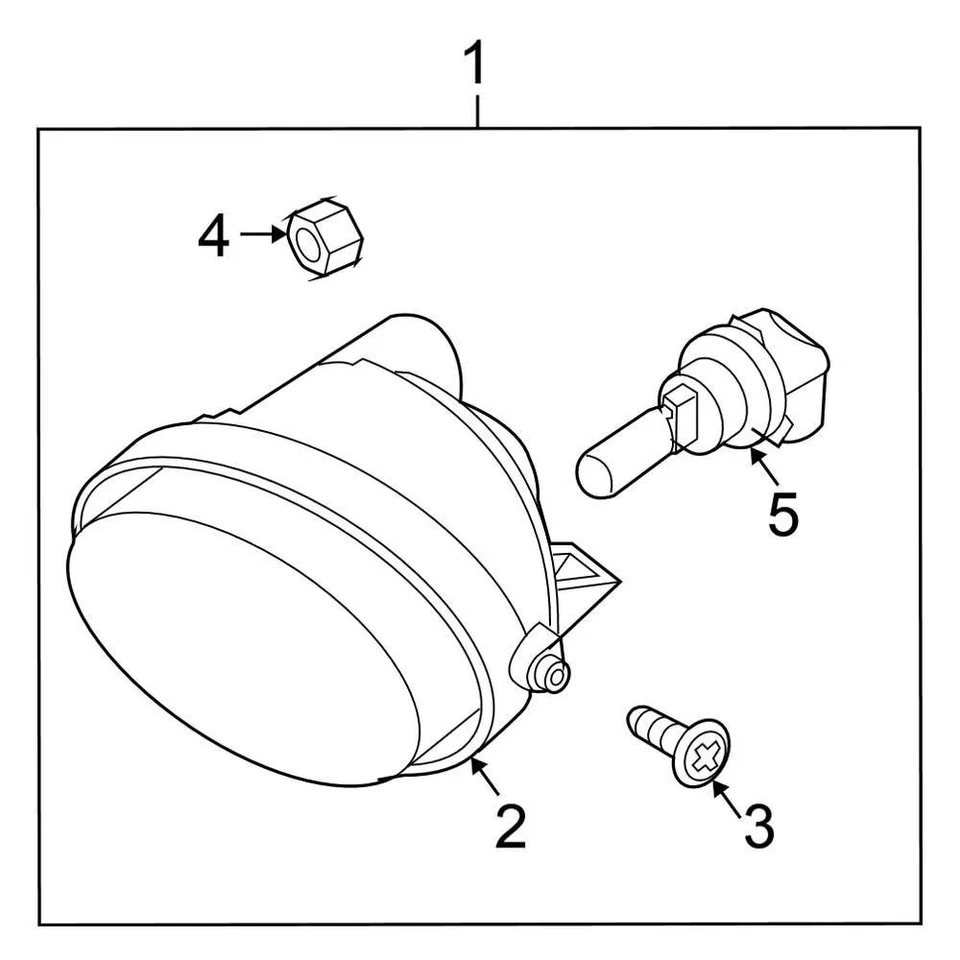 1
4
5
2
3