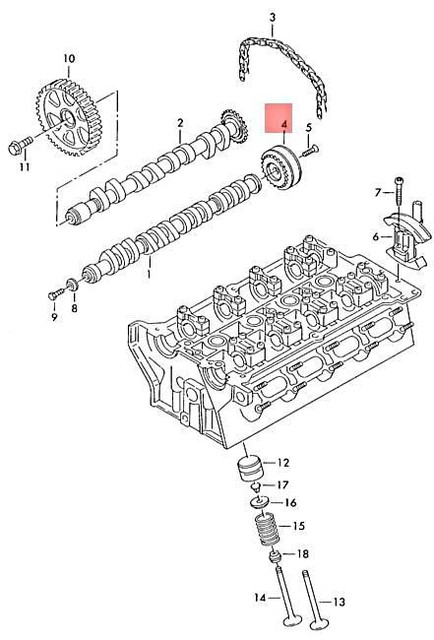 3
10
2
4
5
11
7
6
1
9
8
12
17
16
15
18
14
13