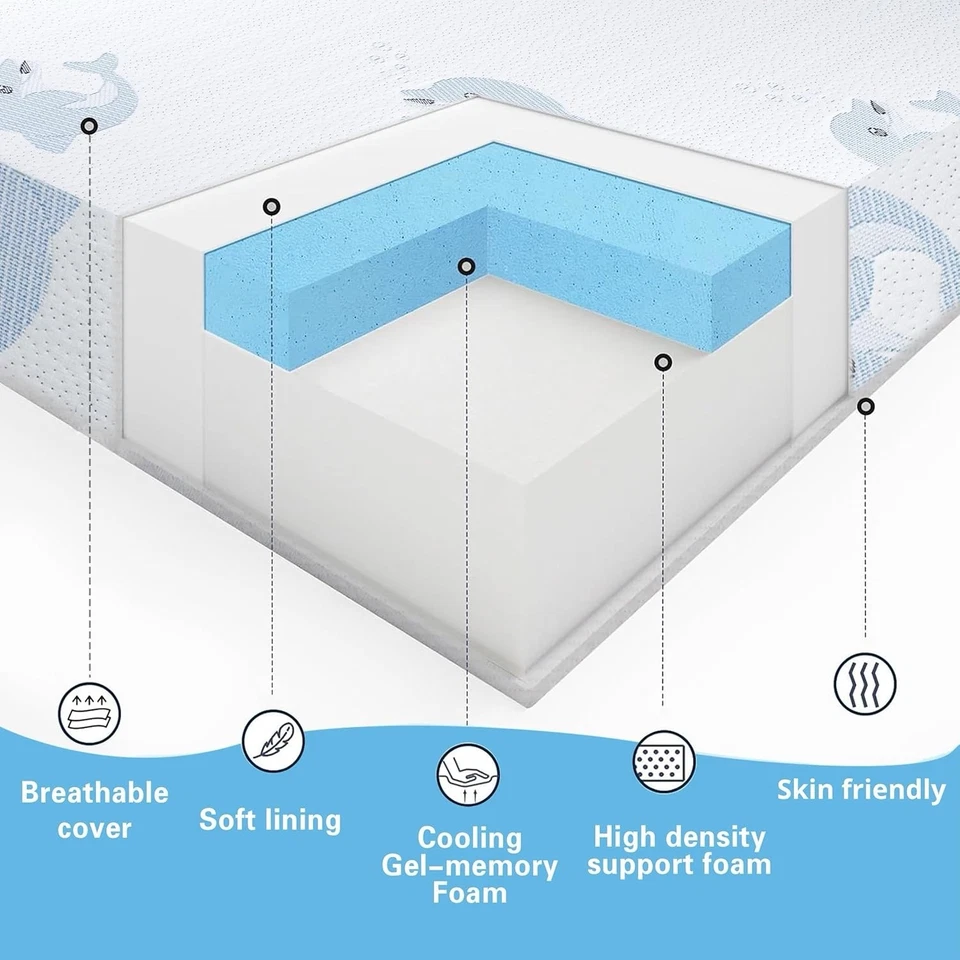 Breathable cover

Soft lining

Cooling Gel-memory Foam

High density support foam

Skin friendly