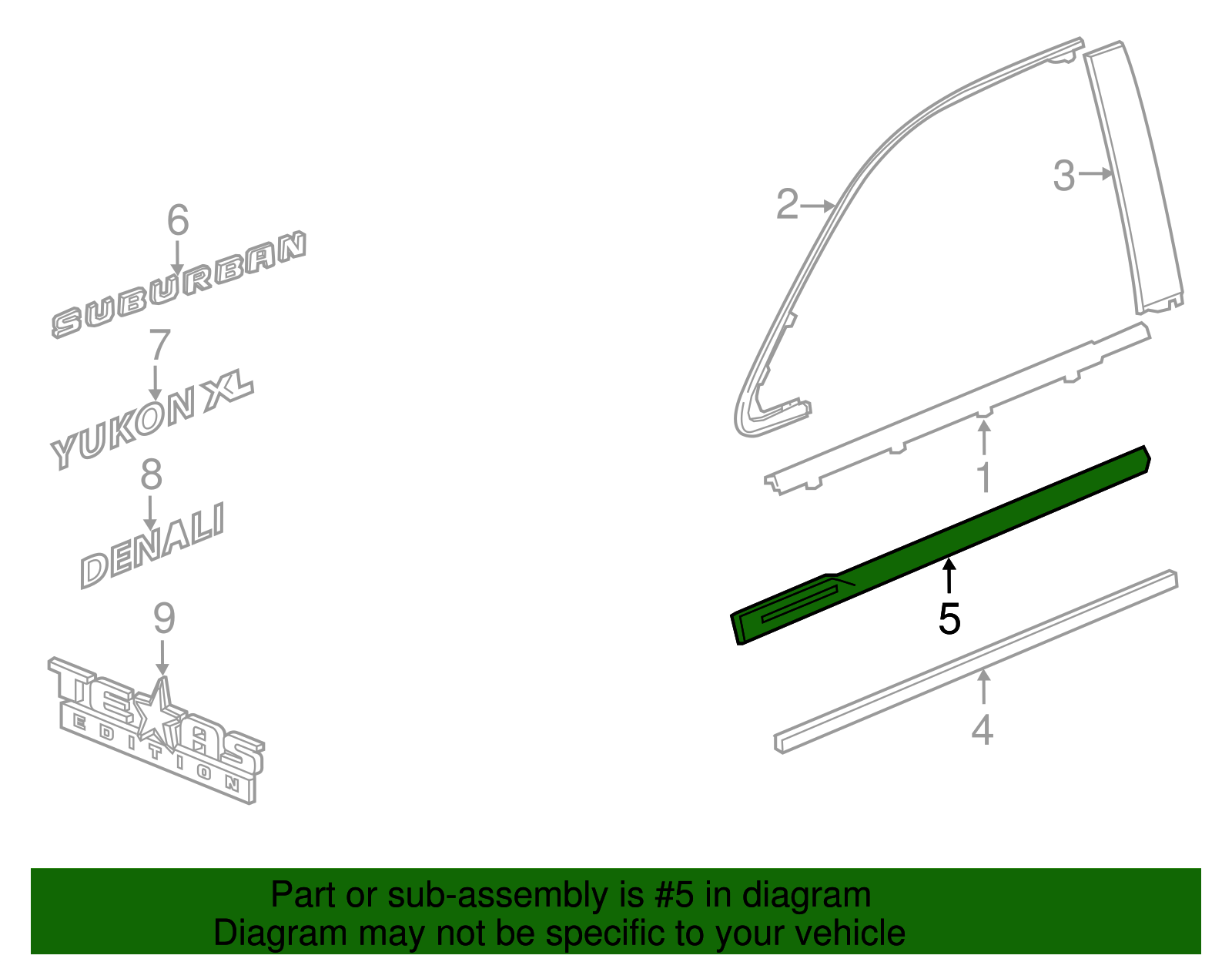 6
SUBURBAN
7
YUKON XL
8
DENALI
9
TEXAS
EDITION
2
3
1
5
4

Part or sub-assembly is #5 in diagram
Diagram may not be specific to your vehicle