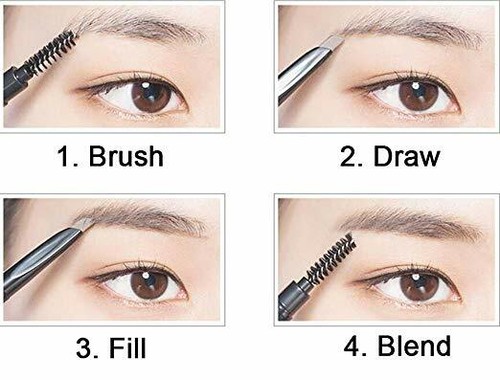 1. Brush

2. Draw

3. Fill

4. Blend