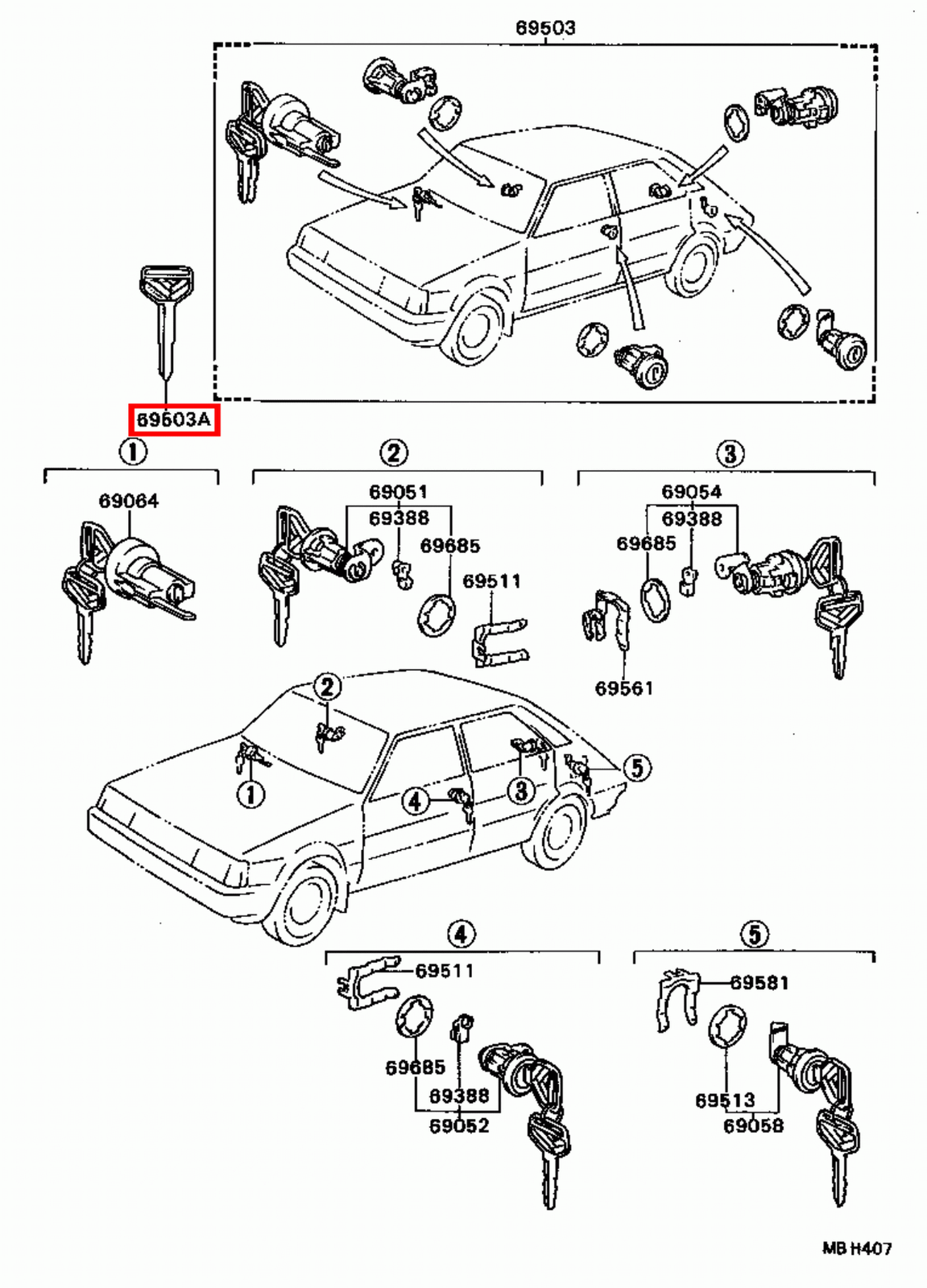 69503

69503A

①

69064

②

69051
69388
69685
69511

③

69054
69388
69685
69561

②
①
④
③
⑤

④

69511
69685
69388
69052

⑤

69581
69513
69058

MB H407