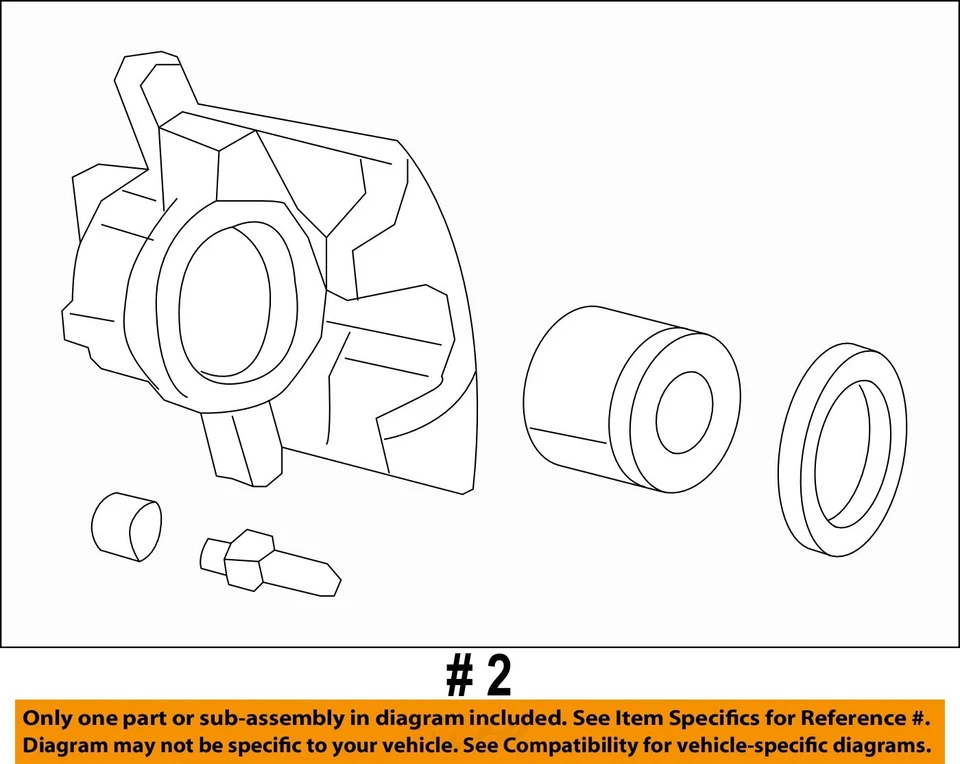 # 2

Only one part or sub-assembly in diagram included. See Item Specifics for Reference #. Diagram may not be specific to your vehicle. See Compatibility for vehicle-specific diagrams.