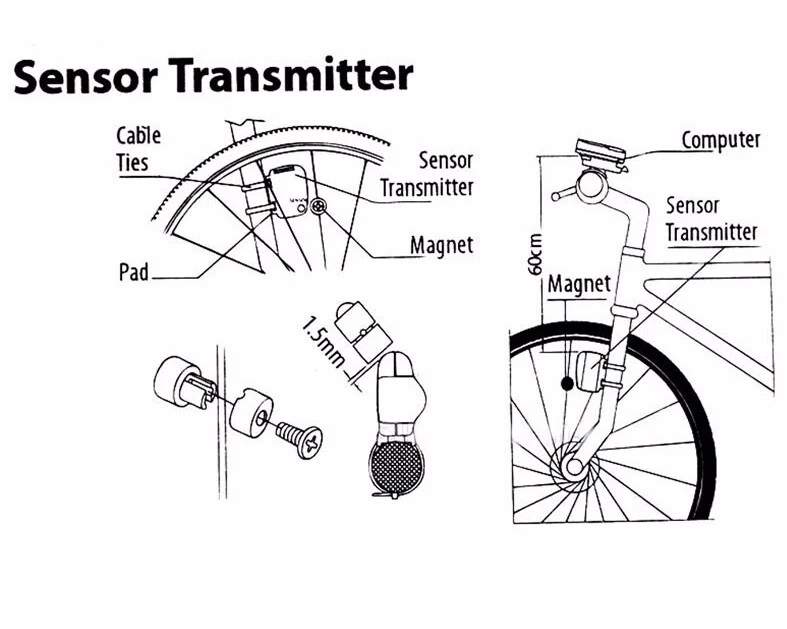 Sensor Transmitter

Cable Ties

Sensor Transmitter

Magnet

Pad

1.5mm

Computer

Sensor Transmitter

60cm

Magnet