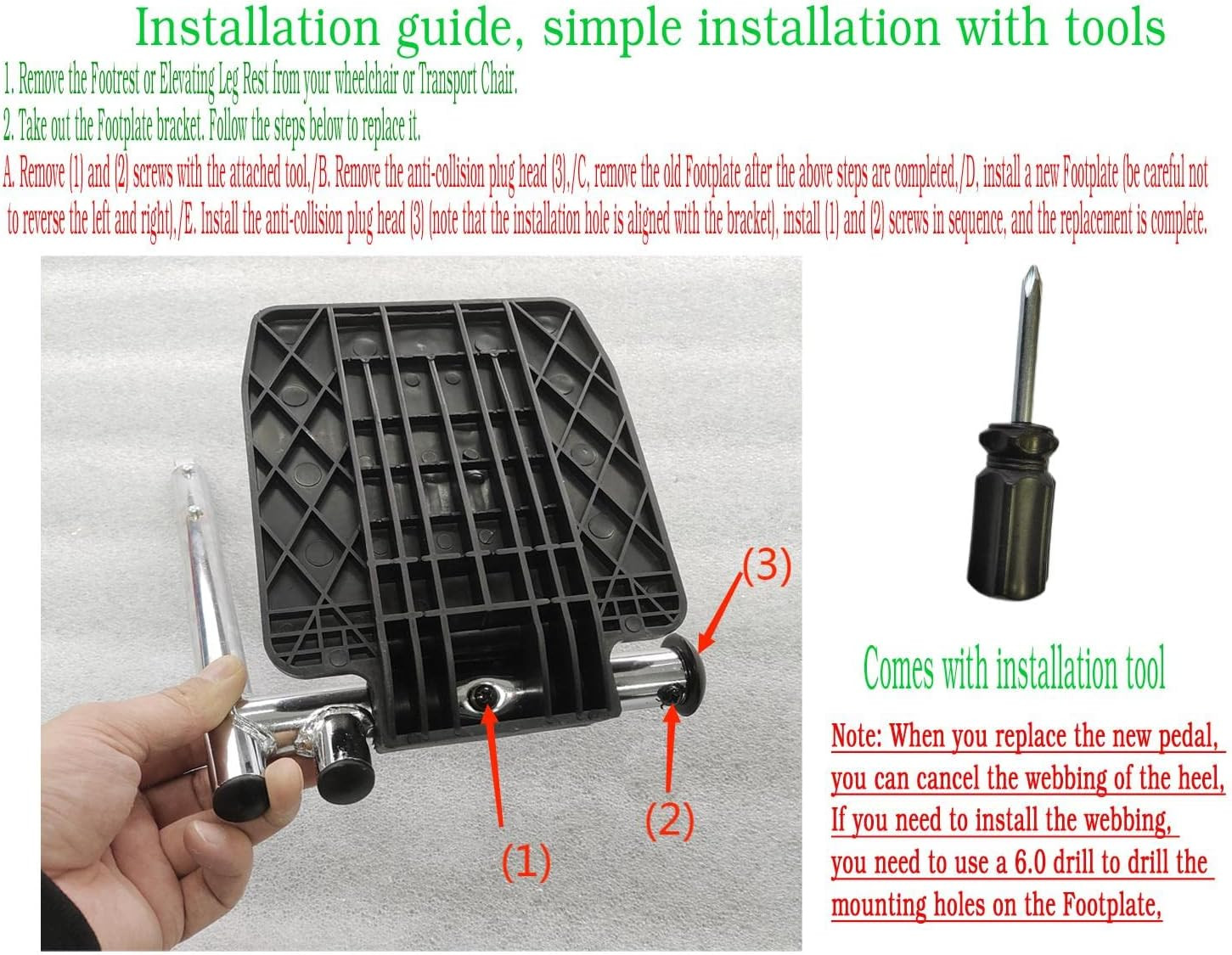 Installation guide, simple installation with tools

1. Remove the Footrest or Elevating Leg Rest from your wheelchair or Transport Chair.

2. Take out the Footplate bracket. Follow the steps below to replace it.

A. Remove (1) and (2) screws with the attached tool,/B. Remove the anti-collision plug head (3),/C, remove the old Footplate after the above steps are completed,/D, install a new Footplate (be careful not to reverse the left and right),/E. Install the anti-collision plug head (3) (note that the installation hole is aligned with the bracket), install (1) and (2) screws in sequence, and the replacement is complete.

(3)

(2)

(1)

Comes with installation tool

Note: When you replace the new pedal, you can cancel the webbing of the heel, If you need to install the webbing, you need to use a 6.0 drill to drill the mounting holes on the Footplate,