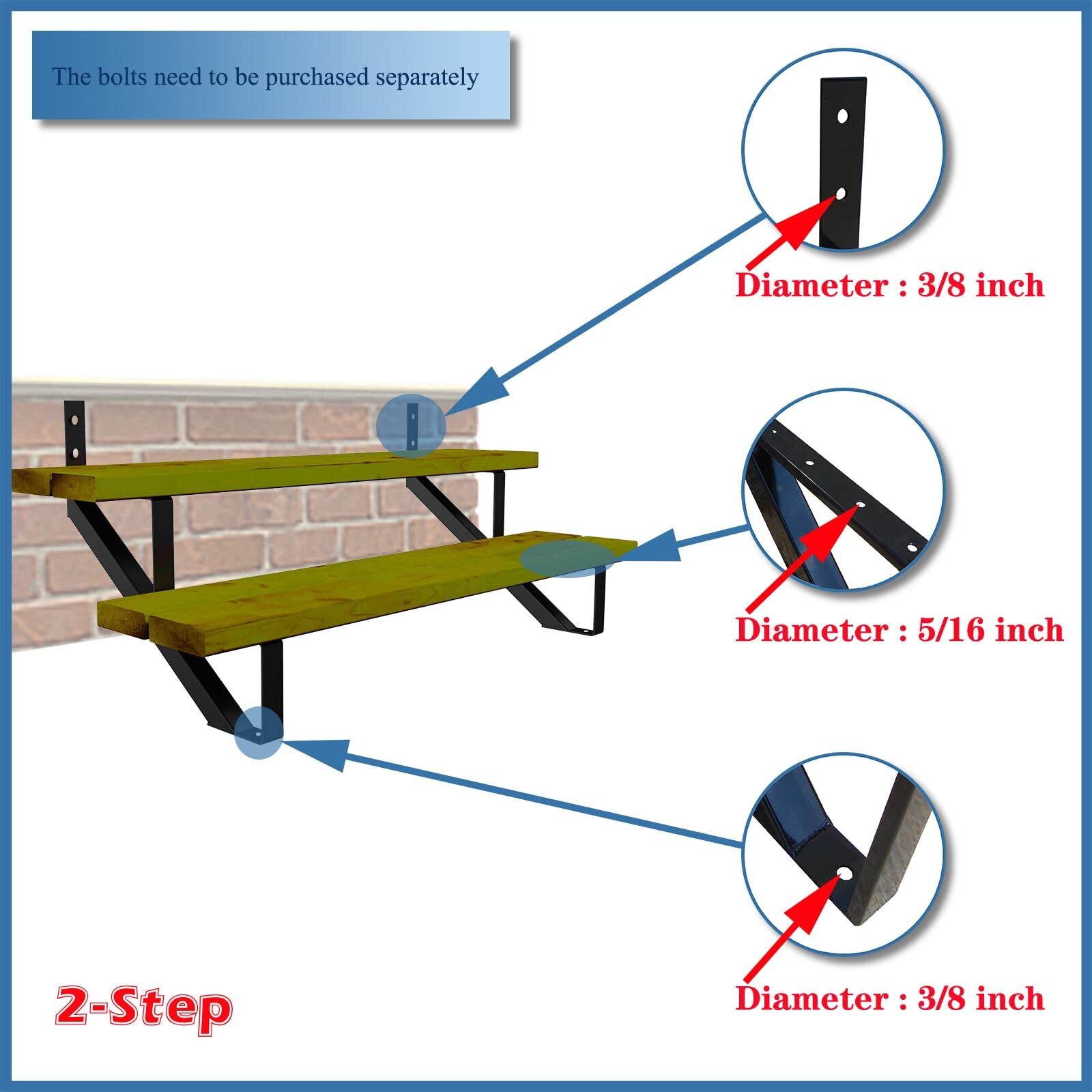 The bolts need to be purchased separately

Diameter : 3/8 inch

Diameter : 5/16 inch

Diameter : 3/8 inch

2-Step