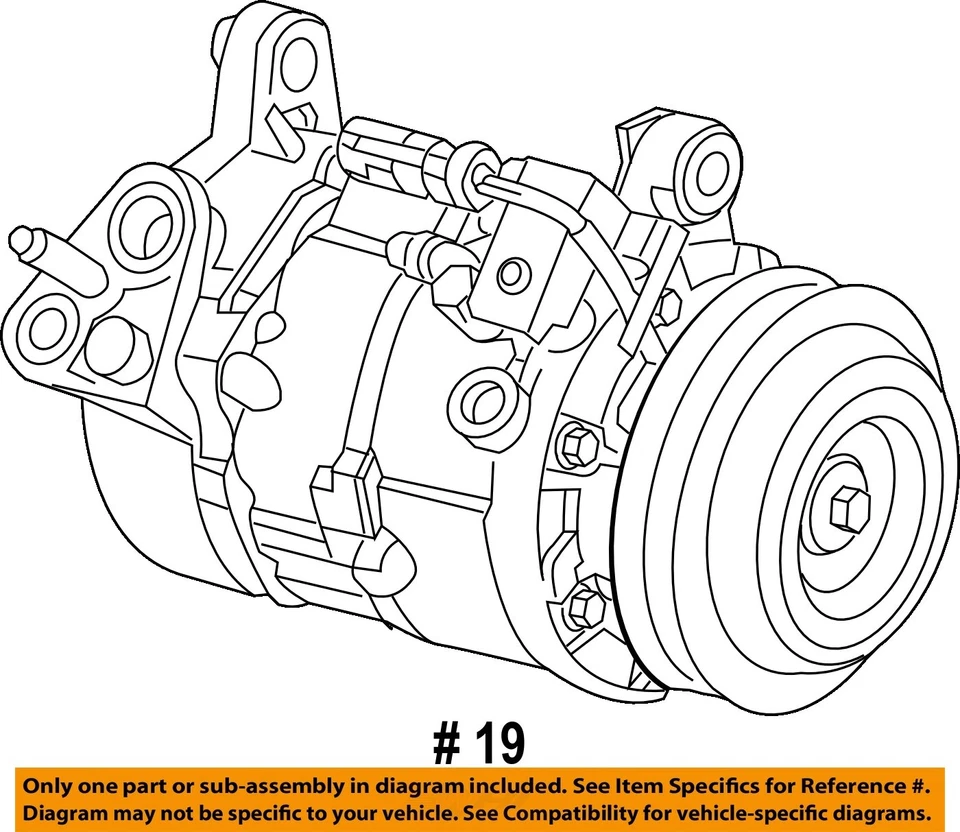 # 19

Only one part or sub-assembly in diagram included. See Item Specifics for Reference #.
Diagram may not be specific to your vehicle. See Compatibility for vehicle-specific diagrams.