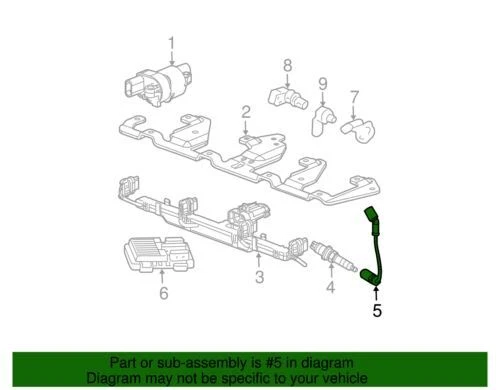 1

8

9

7

2

3

4

5

6

Part or sub-assembly is #5 in diagram
Diagram may not be specific to your vehicle