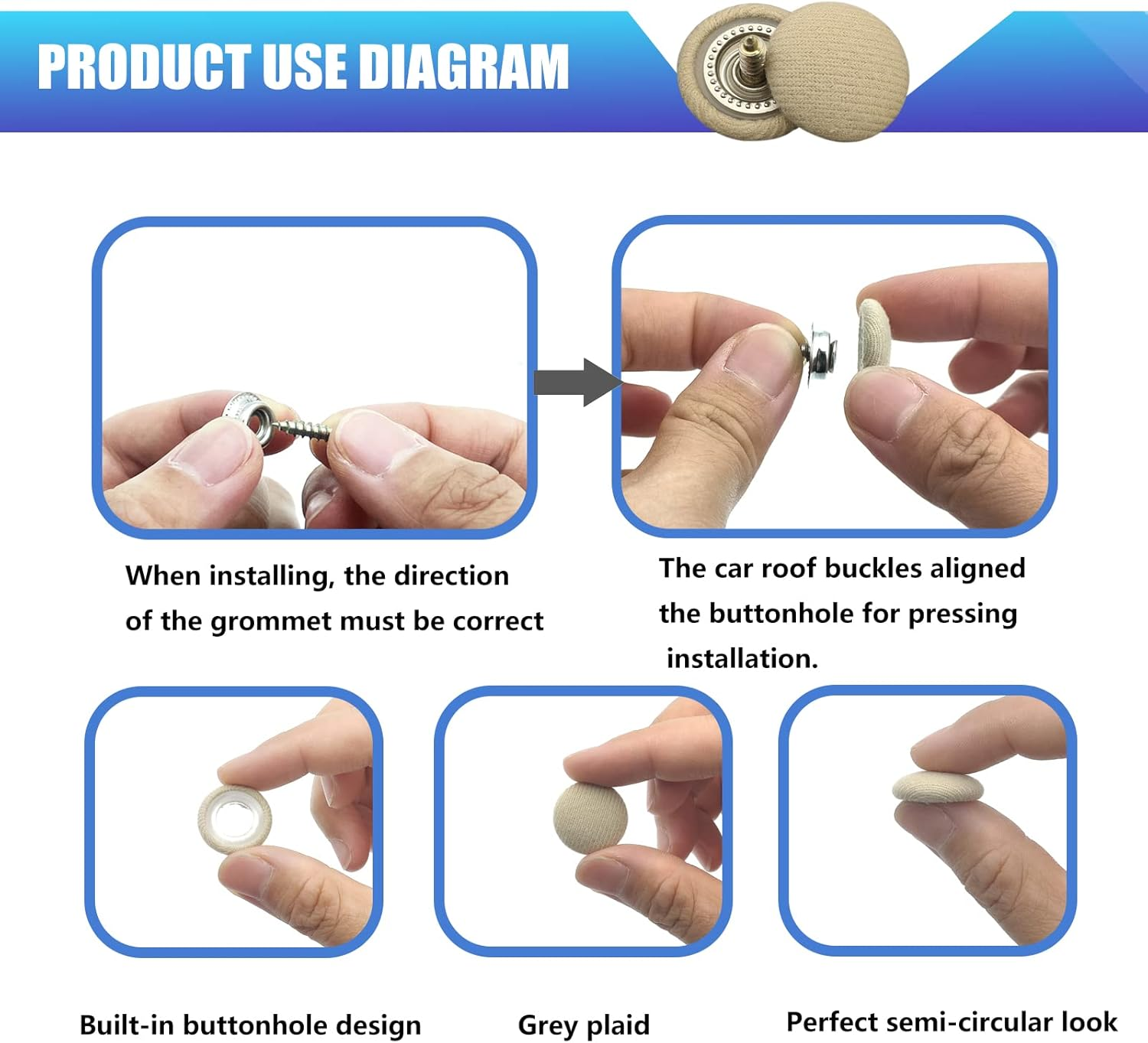 PRODUCT USE DIAGRAM

When installing, the direction of the grommet must be correct

The car roof buckles aligned the buttonhole for pressing installation.

Built-in buttonhole design

Grey plaid

Perfect semi-circular look