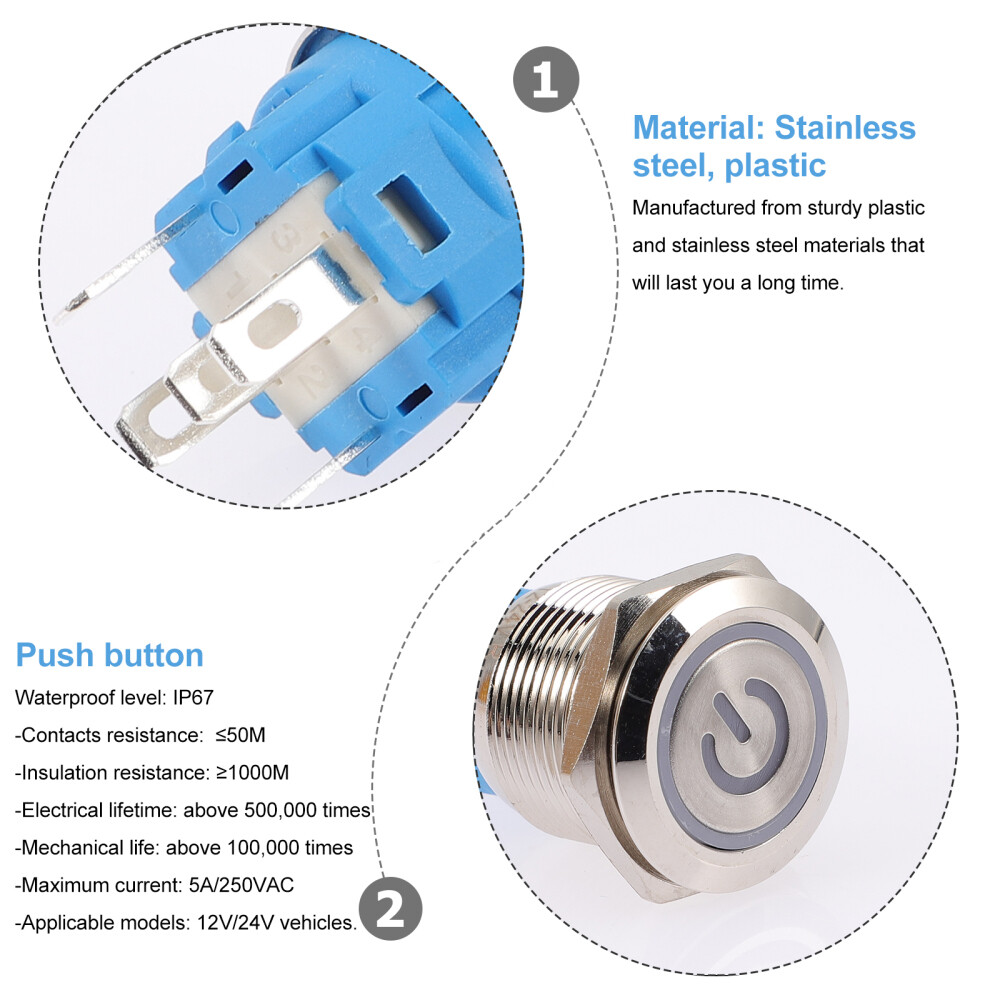 1

Material: Stainless steel, plastic

Manufactured from sturdy plastic and stainless steel materials that will last you a long time.

3
1
4
2

Push button

Waterproof level: IP67
-Contacts resistance: ≤50M
-Insulation resistance: ≥1000M
-Electrical lifetime: above 500,000 times
-Mechanical life: above 100,000 times
-Maximum current: 5A/250VAC
-Applicable models: 12V/24V vehicles.

2