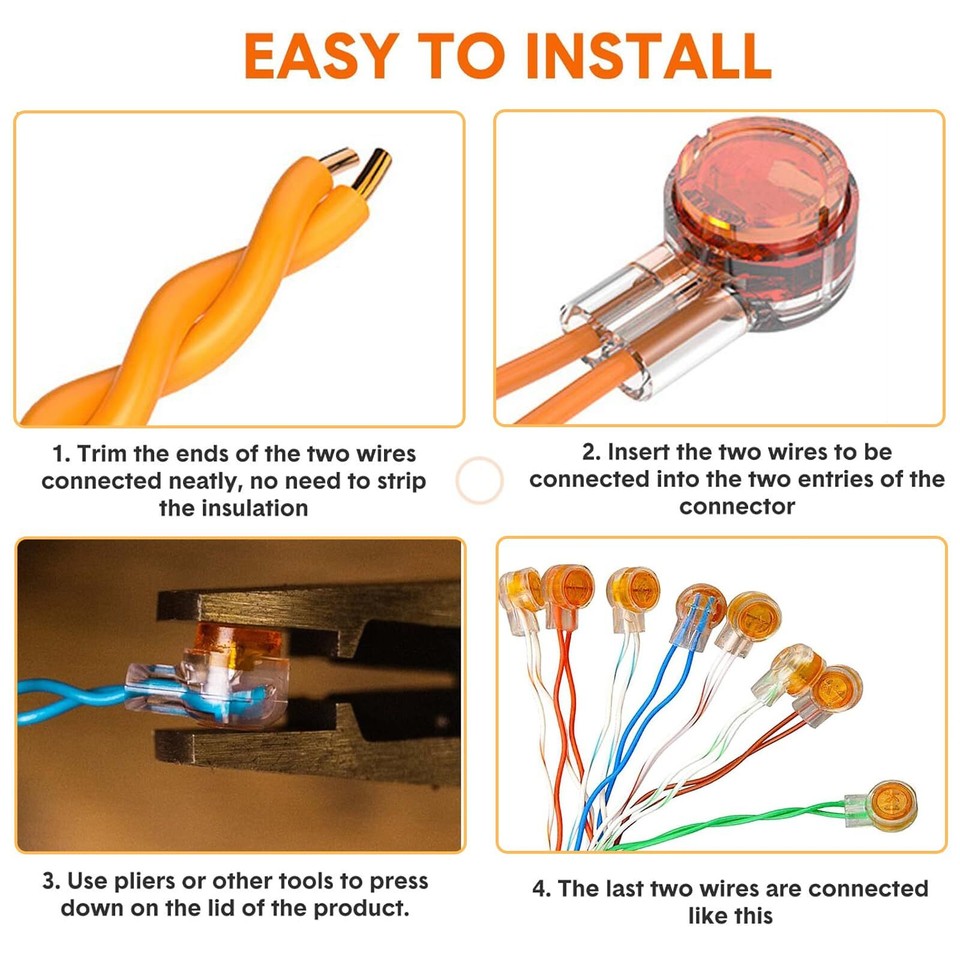 EASY TO INSTALL

1. Trim the ends of the two wires connected neatly, no need to strip the insulation

2. Insert the two wires to be connected into the two entries of the connector

3. Use pliers or other tools to press down on the lid of the product.

4. The last two wires are connected like this