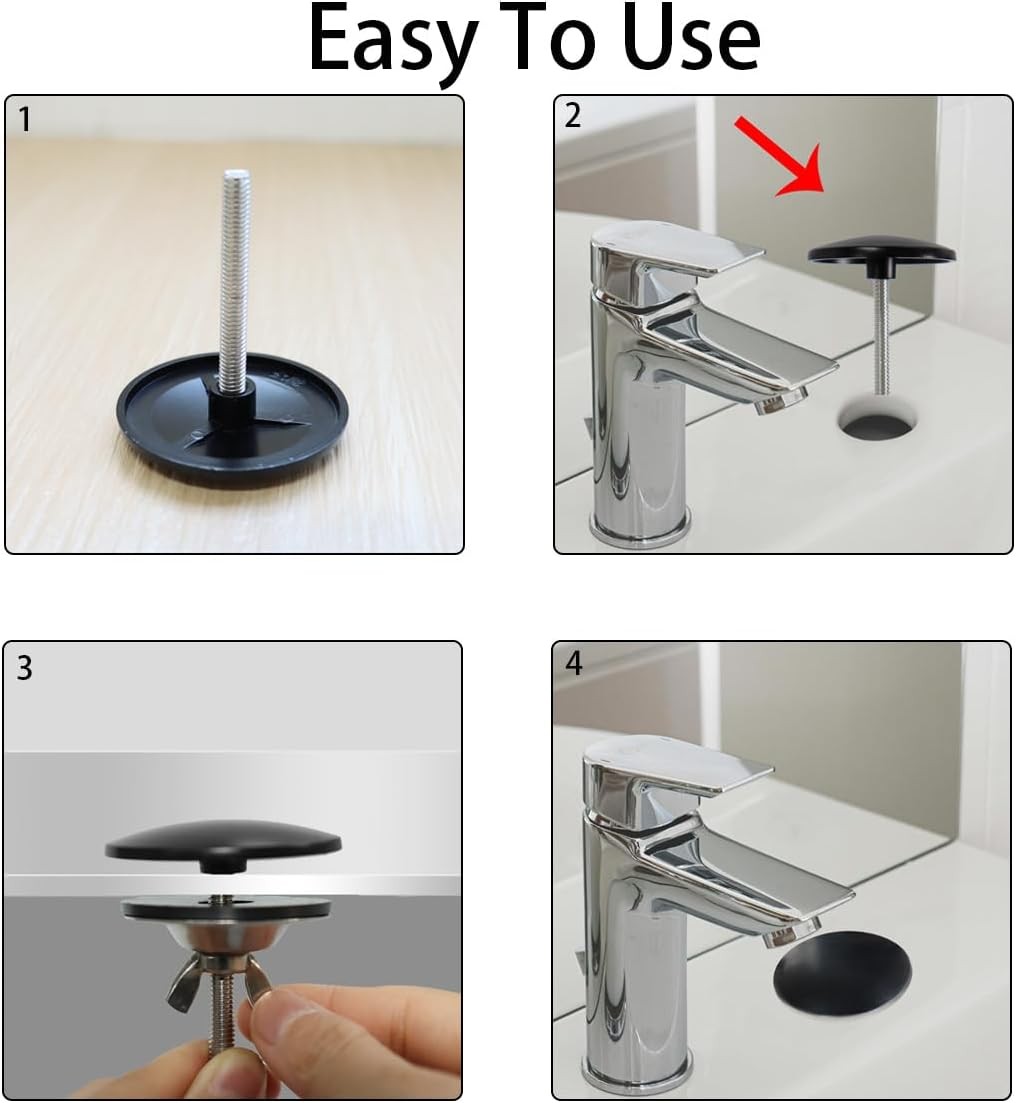 Easy To Use

1

2

3

4