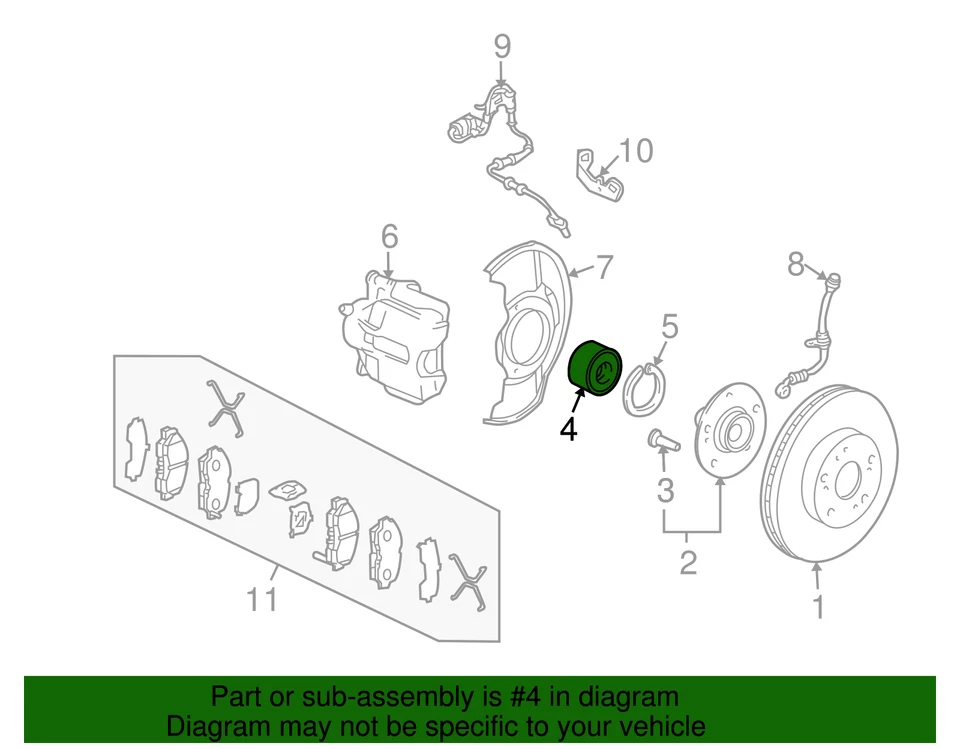 9

10

6

7

8

5

4

3

2

1

11

Part or sub-assembly is #4 in diagram
Diagram may not be specific to your vehicle