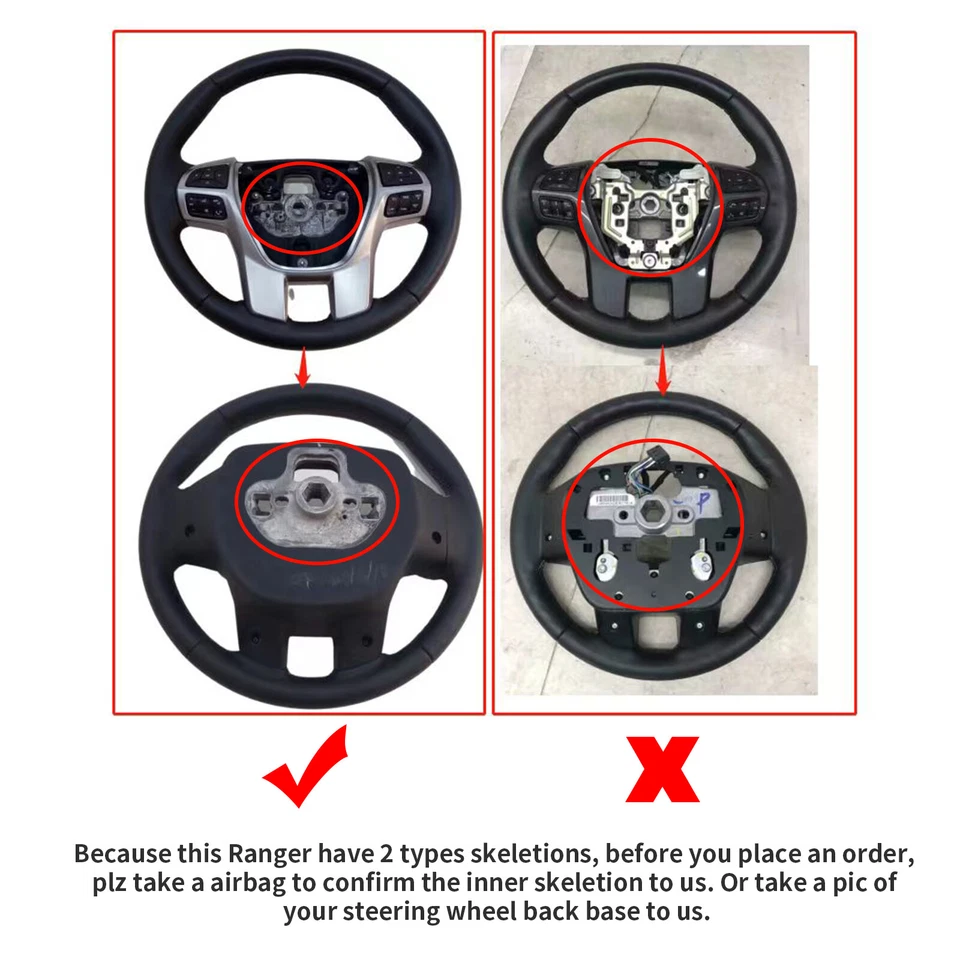 Because this Ranger have 2 types skeletions, before you place an order, plz take a airbag to confirm the inner skeletion to us. Or take a pic of your steering wheel back base to us.