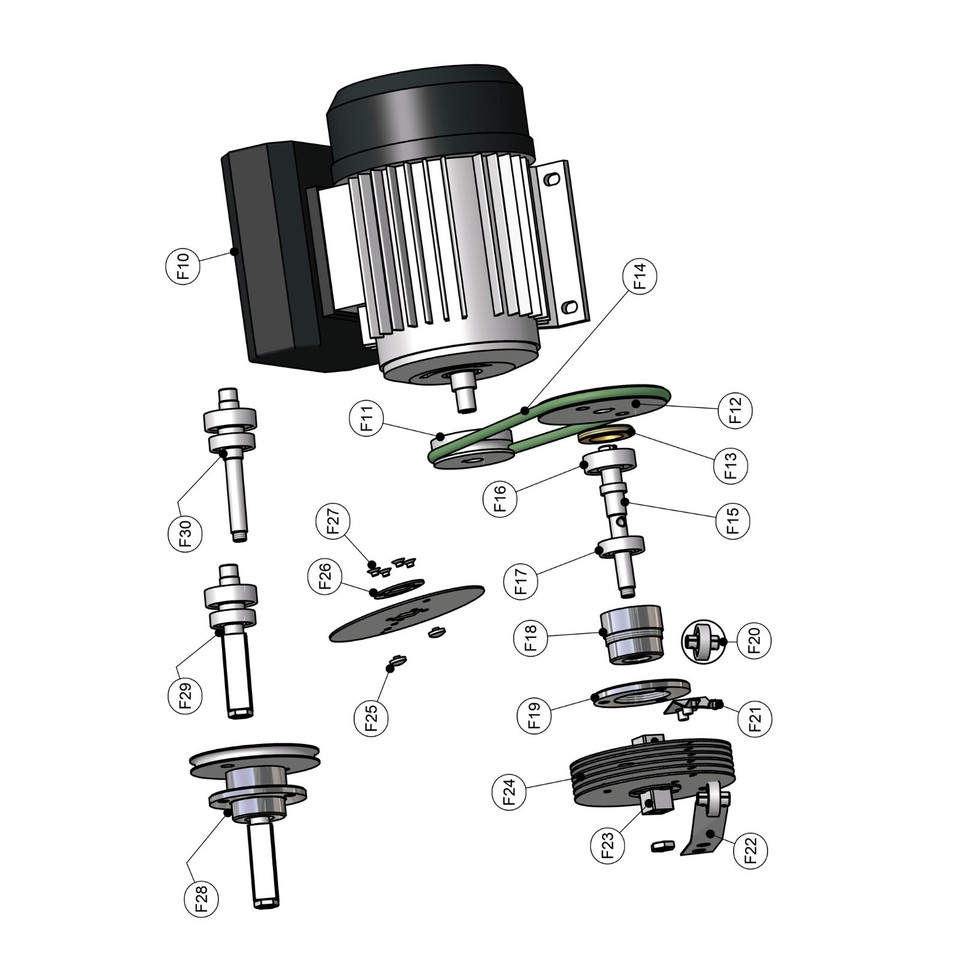 F10
F14
F11
F12
F13
F16
F15
F30
F27
F26
F17
F18
F20
F29
F25
F19
F21
F24
F23
F22
F28