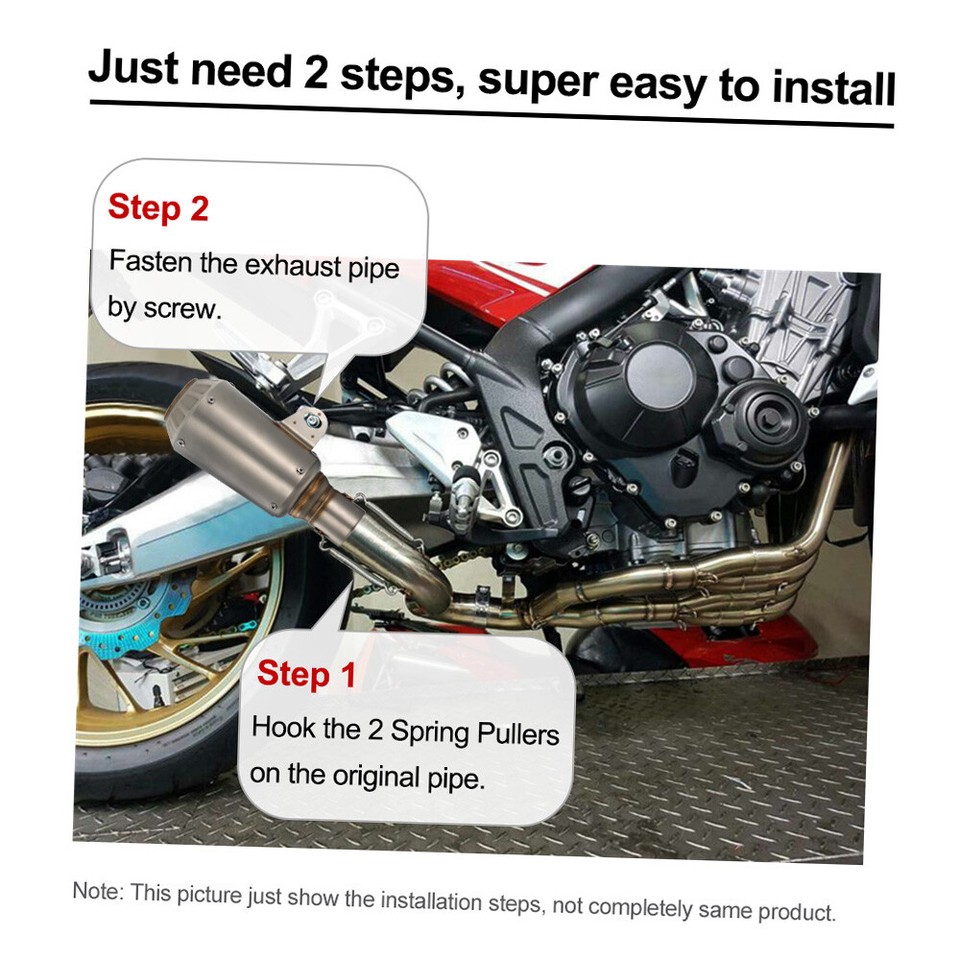 Just need 2 steps, super easy to install

Step 2
Fasten the exhaust pipe by screw.

Step 1
Hook the 2 Spring Pullers on the original pipe.

Note: This picture just show the installation steps, not completely same product.