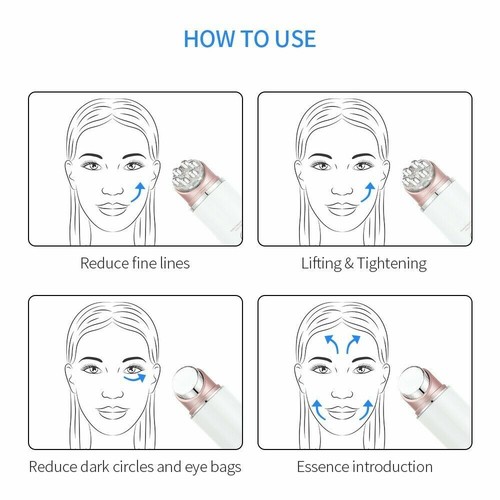 HOW TO USE

Reduce fine lines

Lifting & Tightening

Reduce dark circles and eye bags

Essence introduction