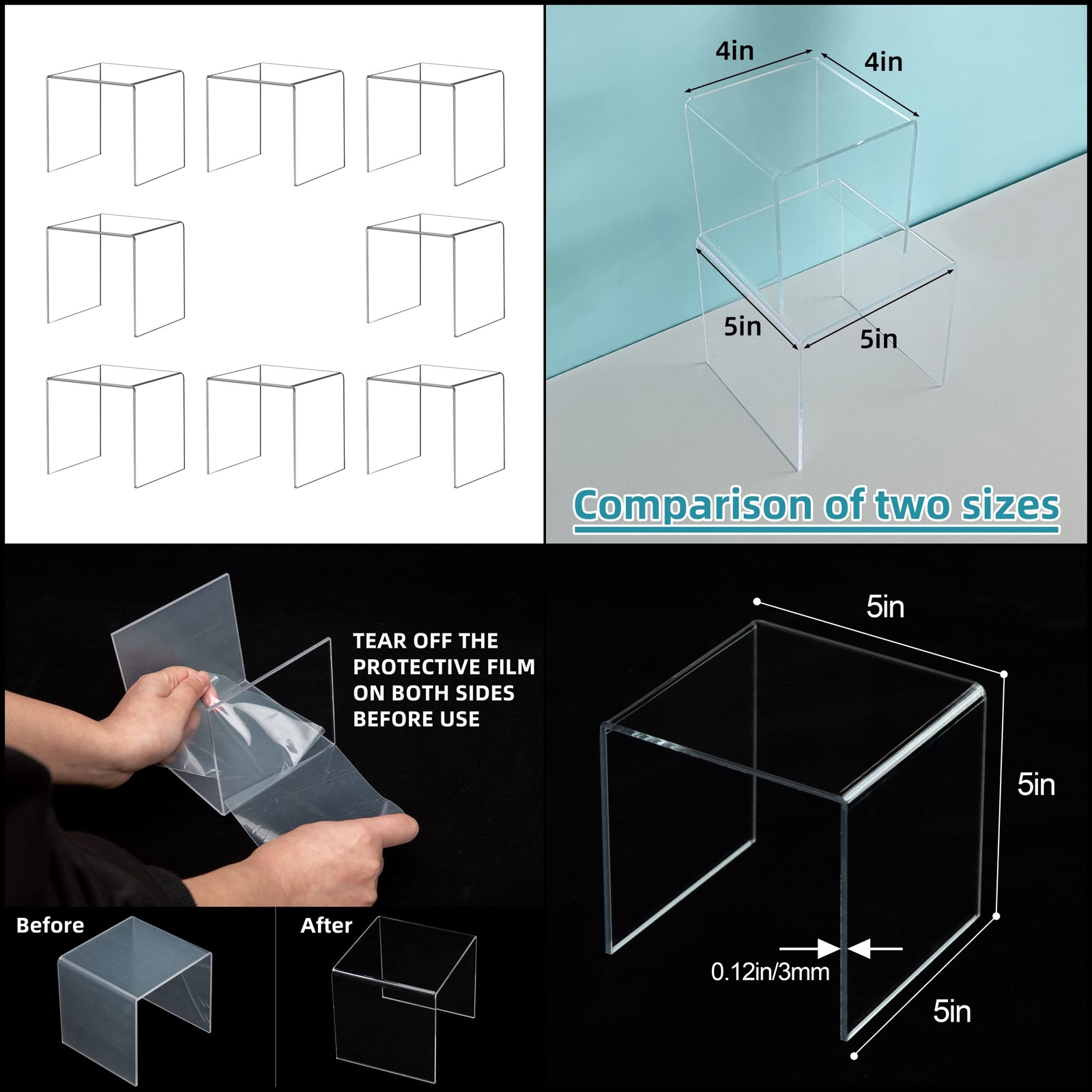 4in
4in
5in
5in
Comparison of two sizes

TEAR OFF THE PROTECTIVE FILM ON BOTH SIDES BEFORE USE

Before
After

5in
5in
0.12in/3mm
5in