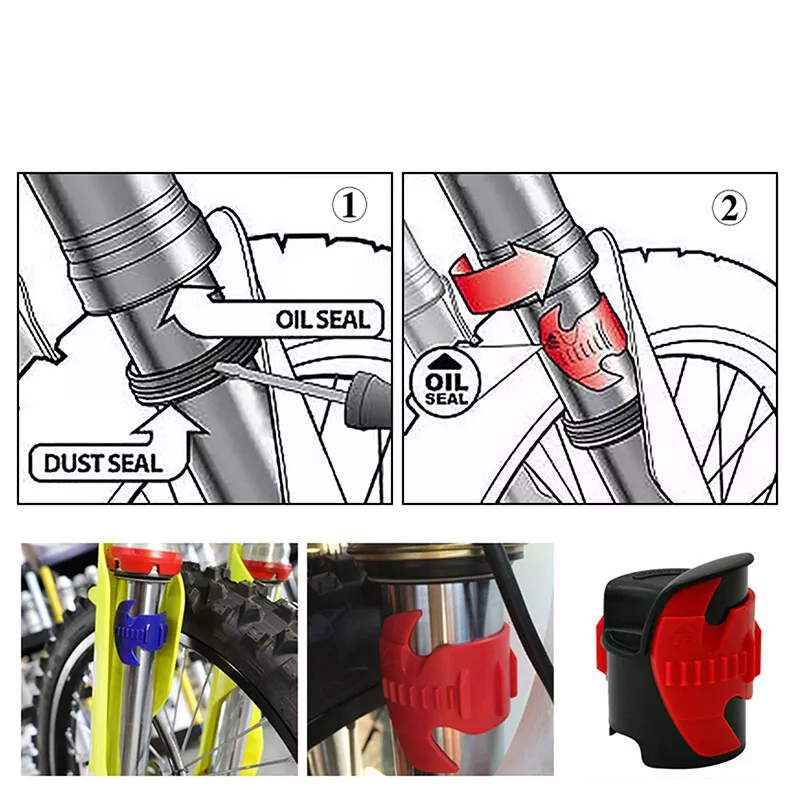 ①

OIL SEAL

DUST SEAL

②

OIL SEAL