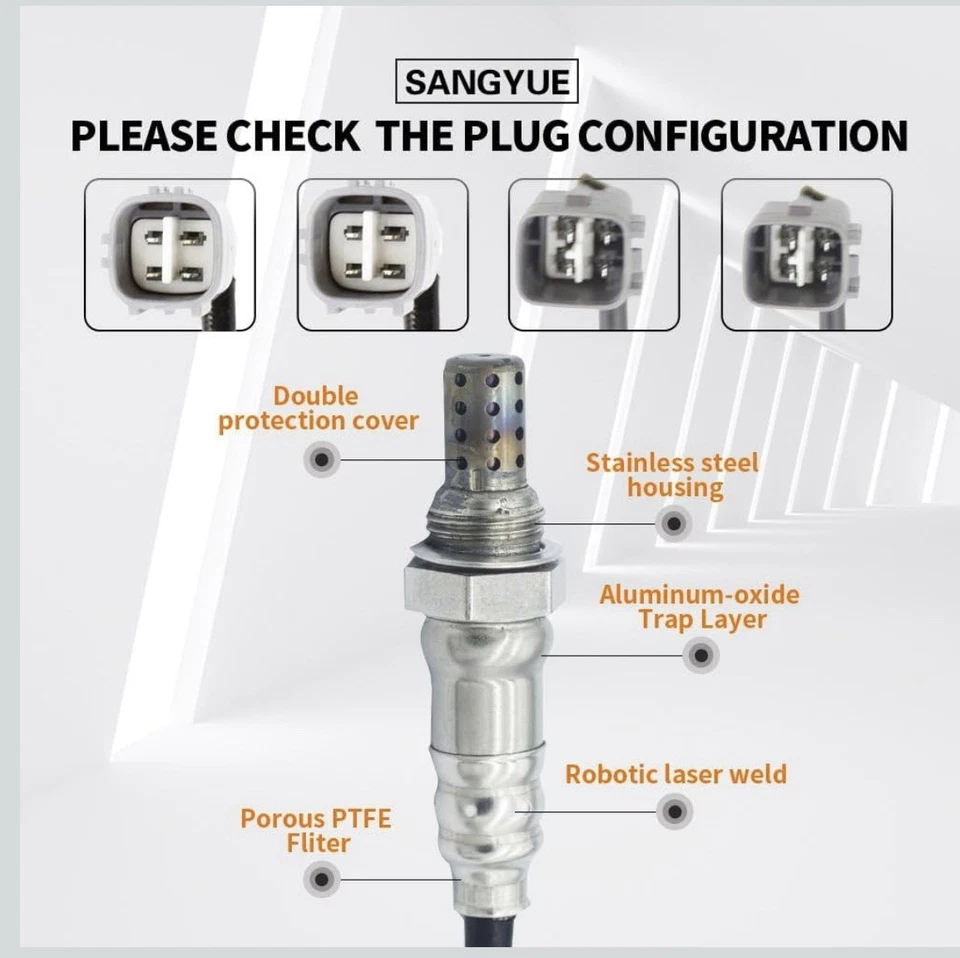 SANGYUE

PLEASE CHECK THE PLUG CONFIGURATION

Double protection cover

Stainless steel housing

Aluminum-oxide Trap Layer

Robotic laser weld

Porous PTFE Fliter