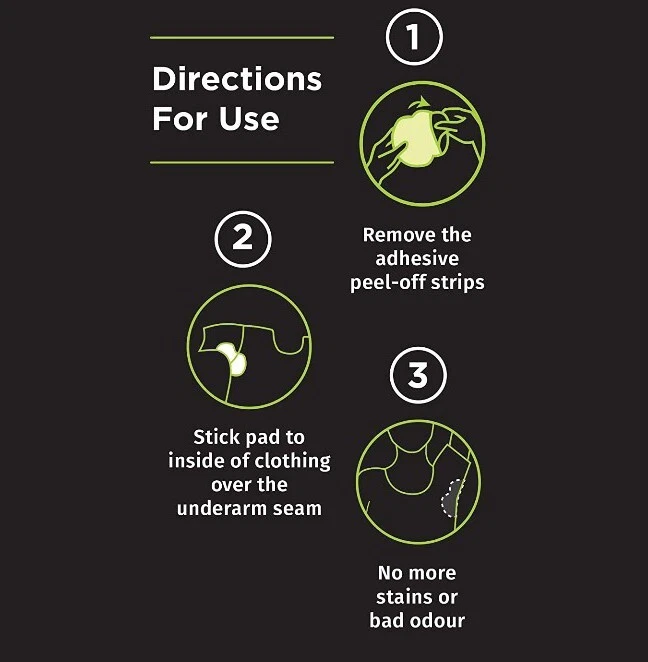 Directions For Use

1

Remove the adhesive peel-off strips

2

Stick pad to inside of clothing over the underarm seam

3

No more stains or bad odour