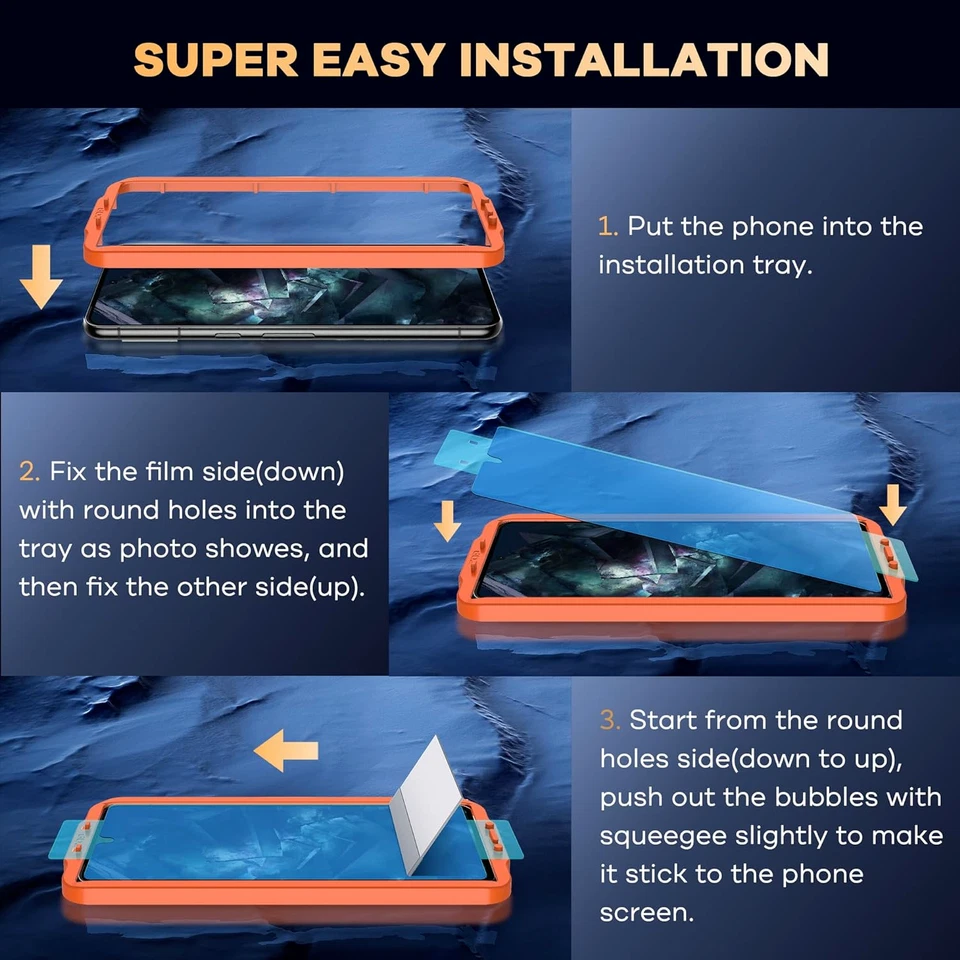 SUPER EASY INSTALLATION

1. Put the phone into the installation tray.

2. Fix the film side(down) with round holes into the tray as photo showes, and then fix the other side(up).

3. Start from the round holes side(down to up), push out the bubbles with squeegee slightly to make it stick to the phone screen.