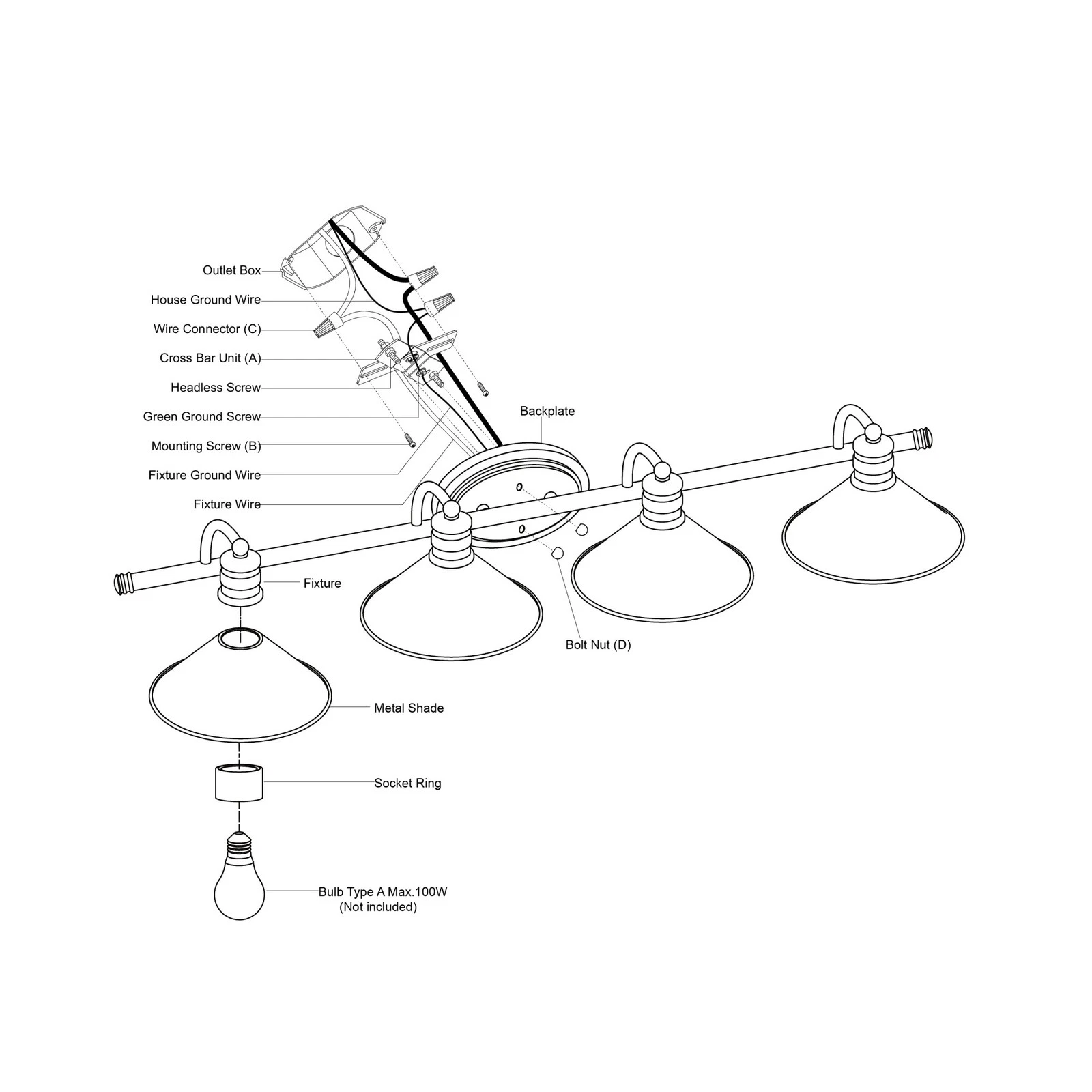 Outlet Box
House Ground Wire
Wire Connector (C)
Cross Bar Unit (A)
Headless Screw
Green Ground Screw
Mounting Screw (B)
Fixture Ground Wire
Fixture Wire
Backplate
Fixture
Bolt Nut (D)
Metal Shade
Socket Ring
Bulb Type A Max.100W
(Not included)