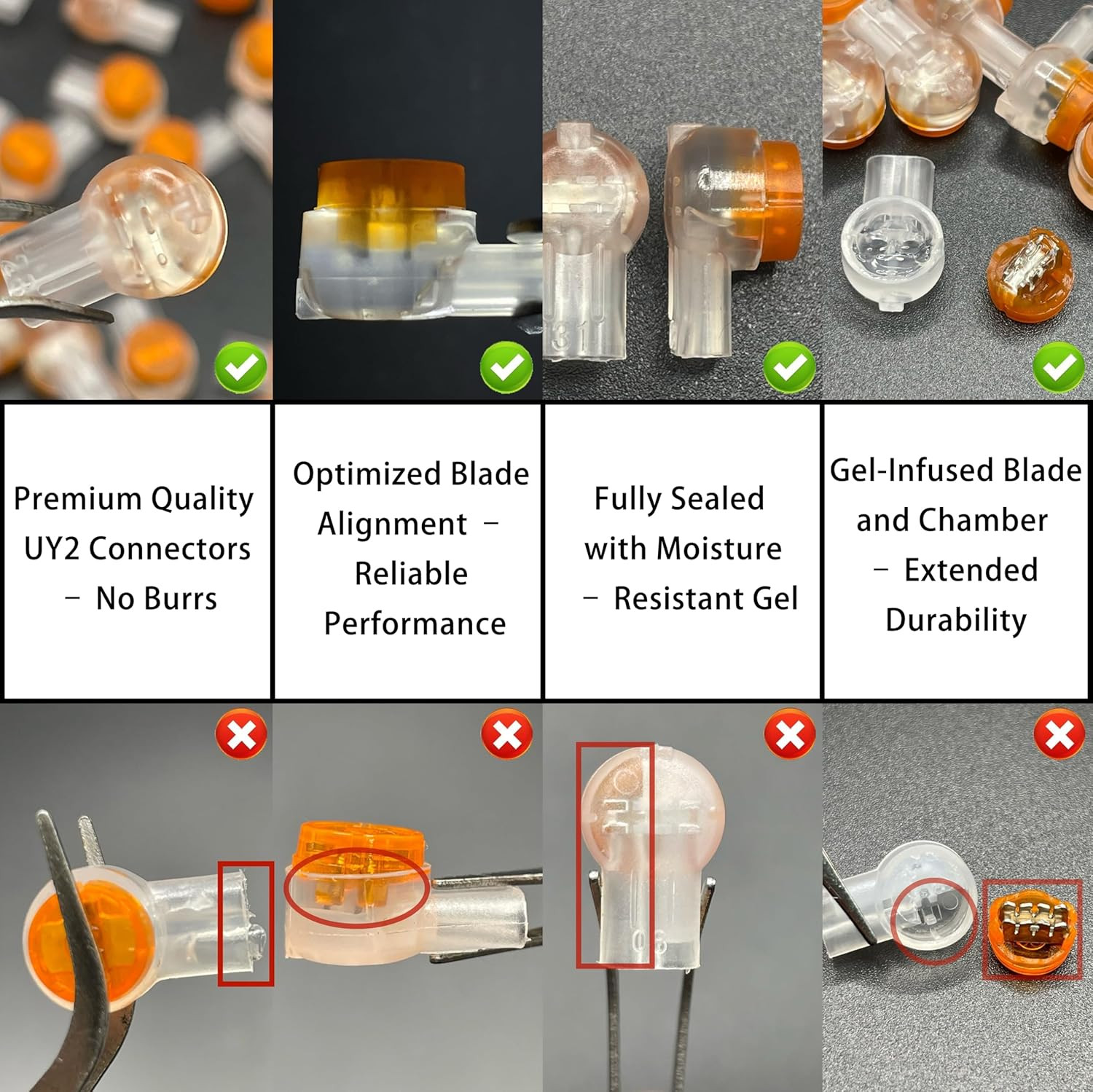 Premium Quality UY2 Connectors – No Burrs

Optimized Blade Alignment – Reliable Performance

Fully Sealed with Moisture – Resistant Gel

Gel-Infused Blade and Chamber – Extended Durability